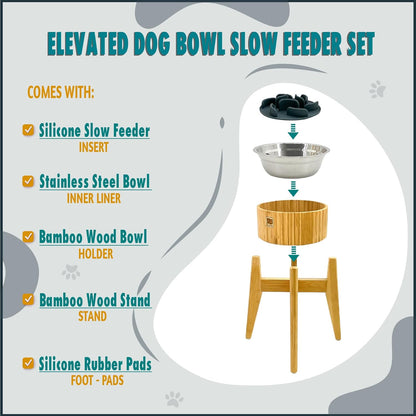 ELEVATED DOG BOWL SLOW FEEDER SET

COMES WITH:

Silicone Slow Feeder
INSERT

Stainless Steel Bowl
INNER LINER

Bamboo Wood Bowl
HOLDER

Bamboo Wood Stand
STAND

Silicone Rubber Pads
FOOT - PADS