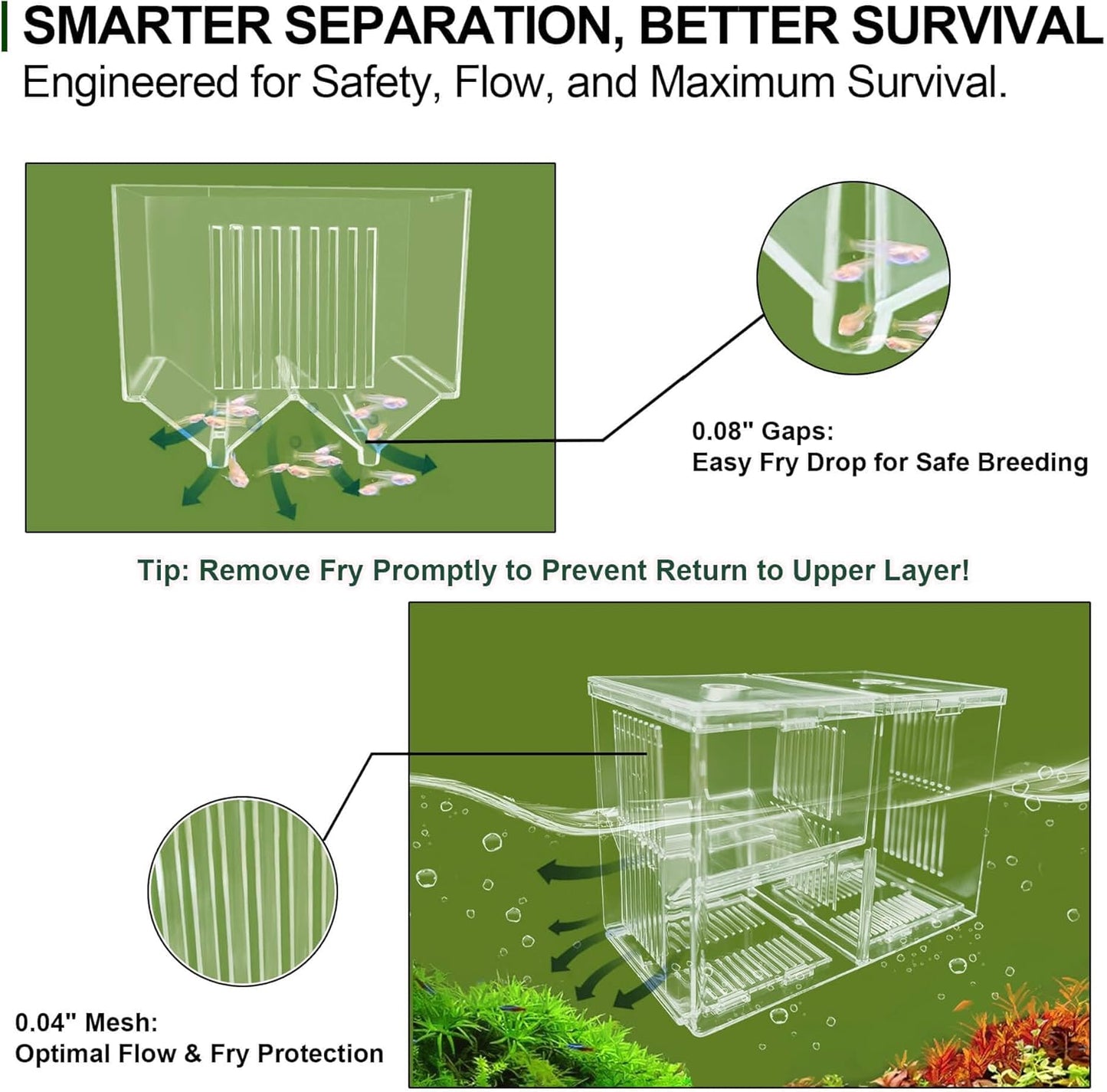 SMARTER SEPARATION, BETTER SURVIVAL
Engineered for Safety, Flow, and Maximum Survival.

0.08" Gaps:
Easy Fry Drop for Safe Breeding

Tip: Remove Fry Promptly to Prevent Return to Upper Layer!

0.04" Mesh:
Optimal Flow & Fry Protection