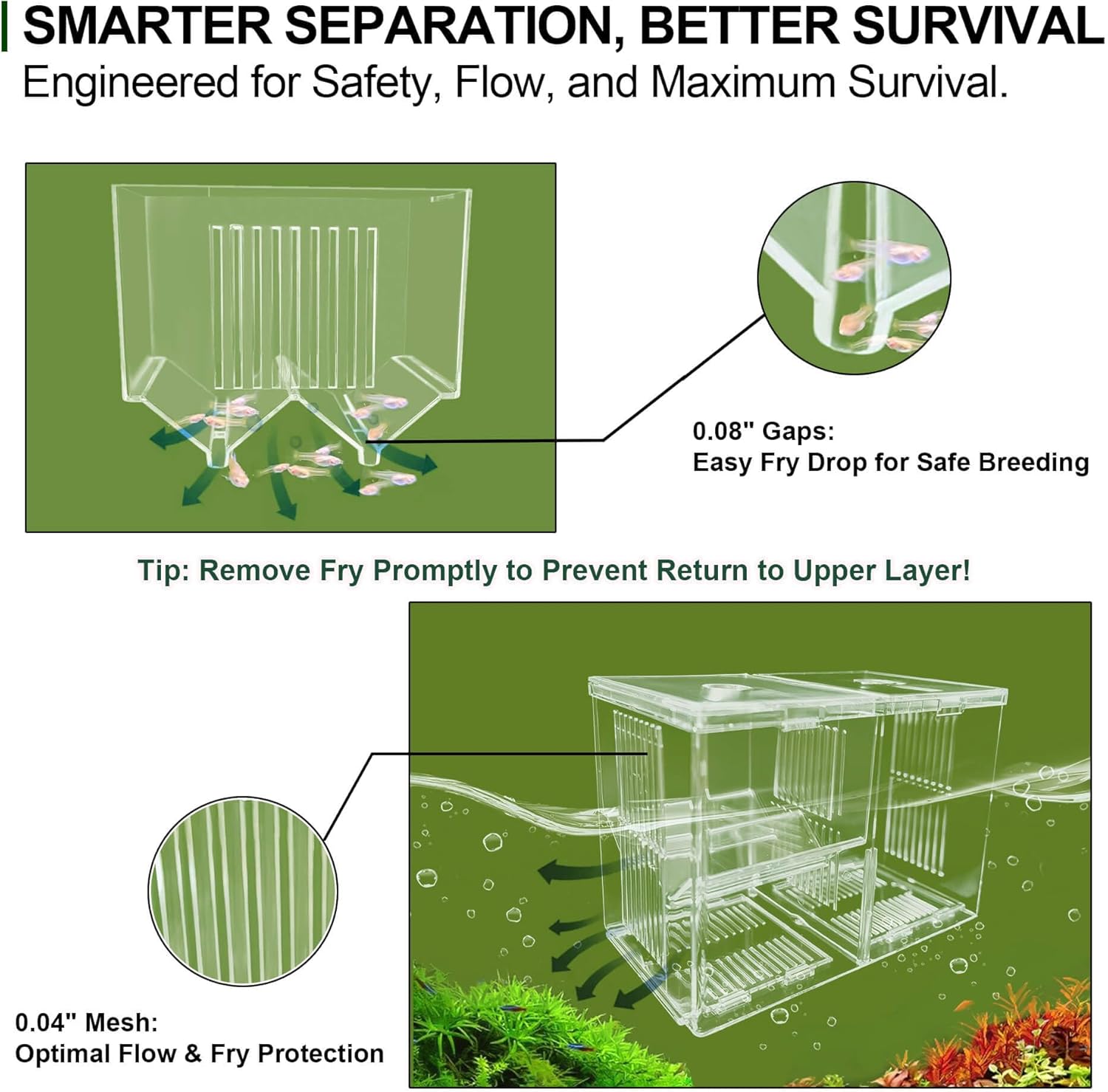 SMARTER SEPARATION, BETTER SURVIVAL
Engineered for Safety, Flow, and Maximum Survival.

0.08" Gaps:
Easy Fry Drop for Safe Breeding

Tip: Remove Fry Promptly to Prevent Return to Upper Layer!

0.04" Mesh:
Optimal Flow & Fry Protection