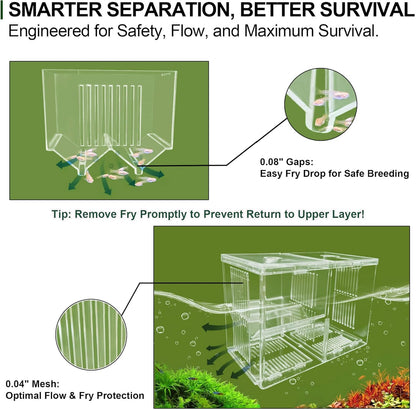 SMARTER SEPARATION, BETTER SURVIVAL
Engineered for Safety, Flow, and Maximum Survival.

0.08" Gaps:
Easy Fry Drop for Safe Breeding

Tip: Remove Fry Promptly to Prevent Return to Upper Layer!

0.04" Mesh:
Optimal Flow & Fry Protection