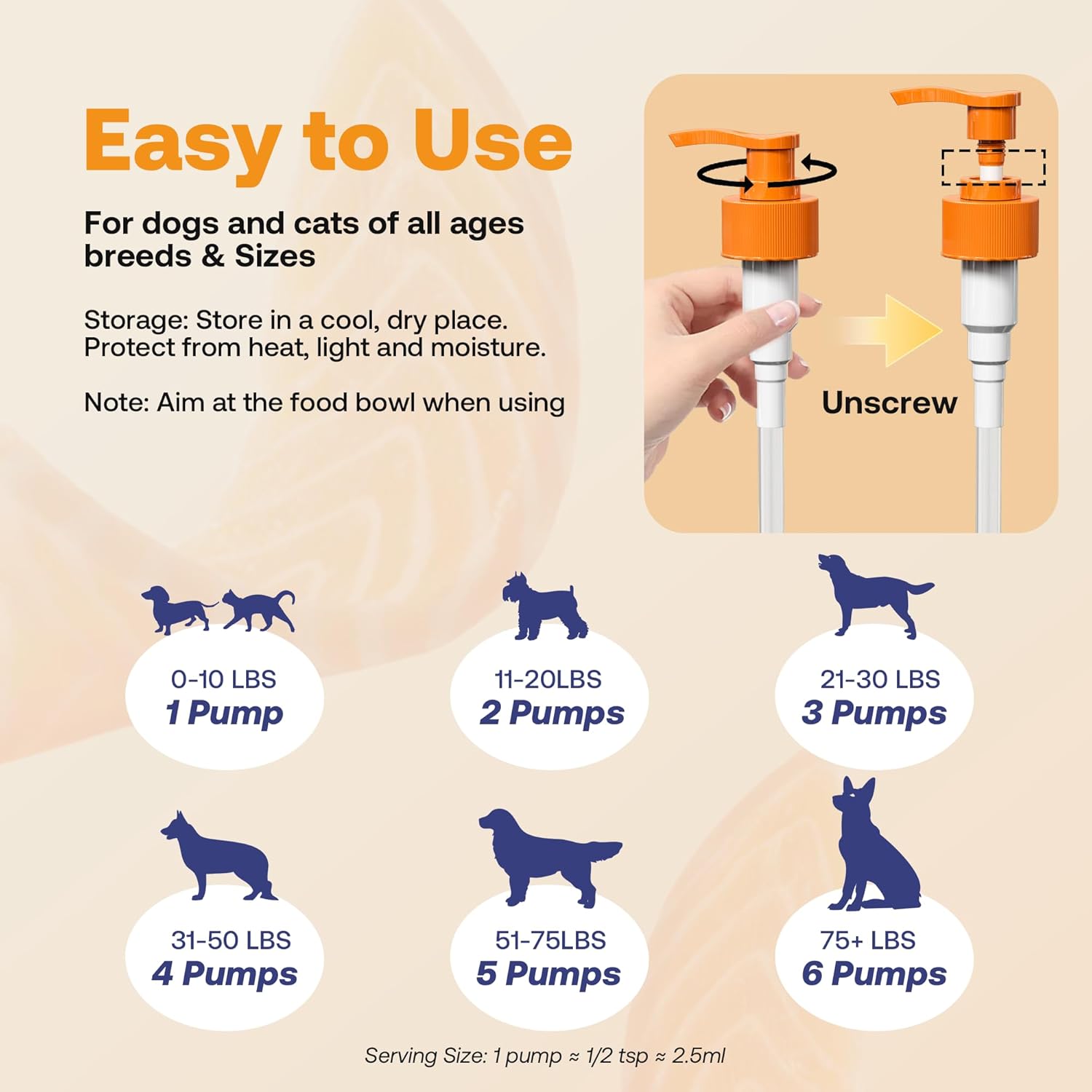 Easy to Use

For dogs and cats of all ages breeds & Sizes

Storage: Store in a cool, dry place. Protect from heat, light and moisture.

Note: Aim at the food bowl when using

Unscrew

0-10 LBS
1 Pump

11-20LBS
2 Pumps

21-30 LBS
3 Pumps

31-50 LBS
4 Pumps

51-75LBS
5 Pumps

75+ LBS
6 Pumps

Serving Size: 1 pump ≈ 1/2 tsp ≈ 2.5ml