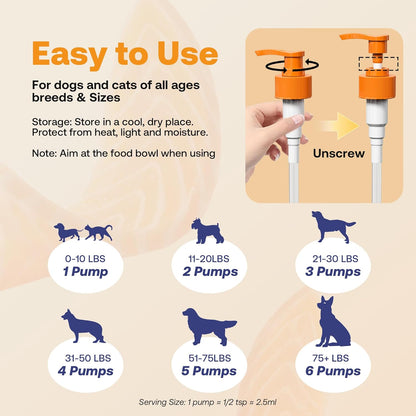 Easy to Use

For dogs and cats of all ages breeds & Sizes

Storage: Store in a cool, dry place. Protect from heat, light and moisture.

Note: Aim at the food bowl when using

Unscrew

0-10 LBS
1 Pump

11-20LBS
2 Pumps

21-30 LBS
3 Pumps

31-50 LBS
4 Pumps

51-75LBS
5 Pumps

75+ LBS
6 Pumps

Serving Size: 1 pump = 1/2 tsp = 2.5ml