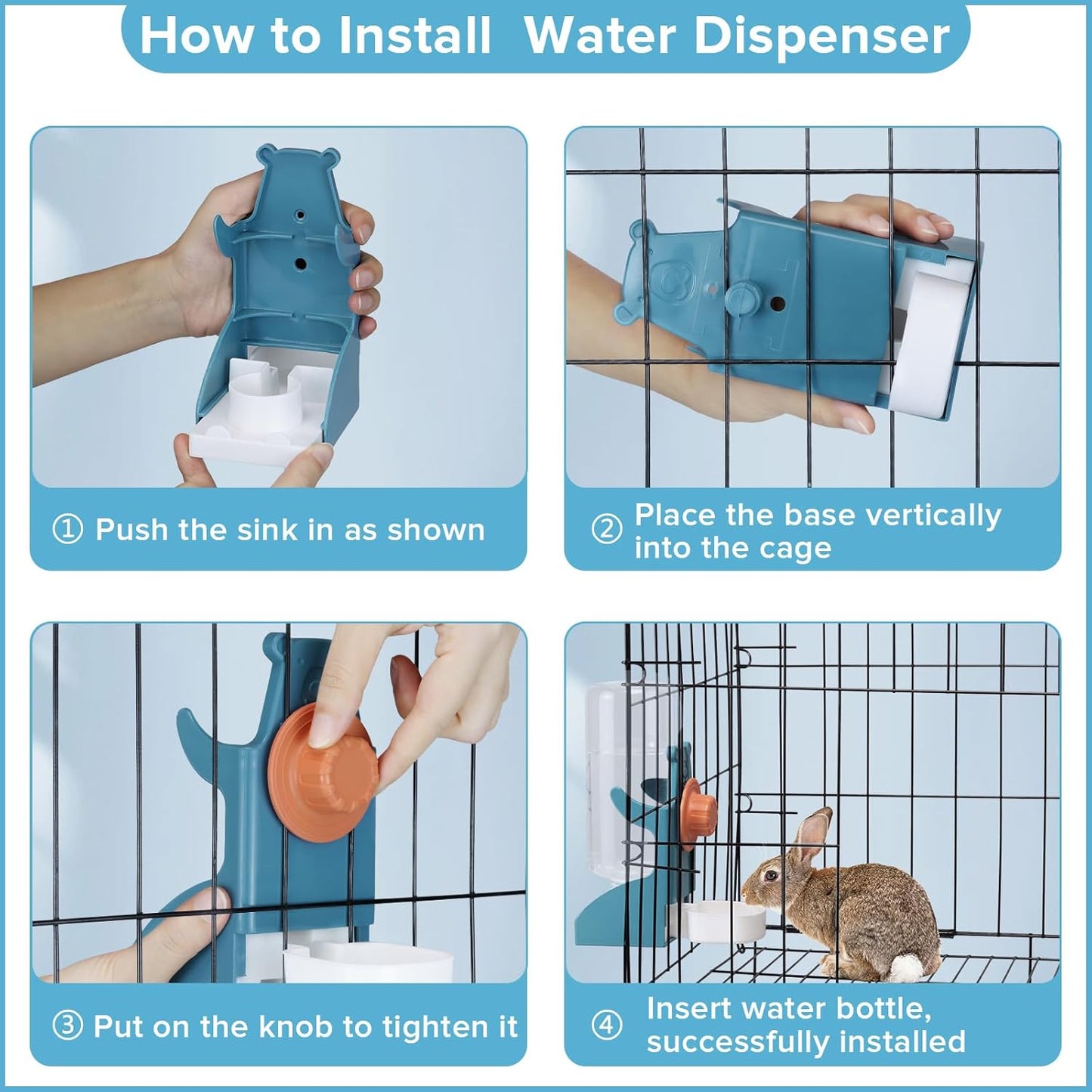 How to Install Water Dispenser

① Push the sink in as shown

② Place the base vertically into the cage

③ Put on the knob to tighten it

④ Insert water bottle, successfully installed