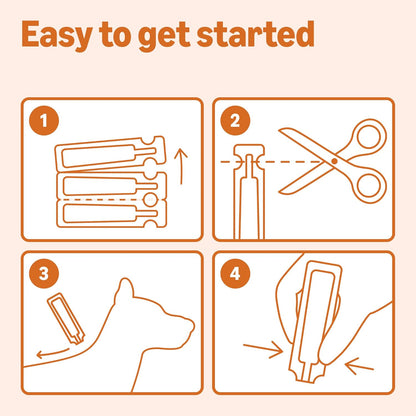 Easy to get started

1

2

3

4