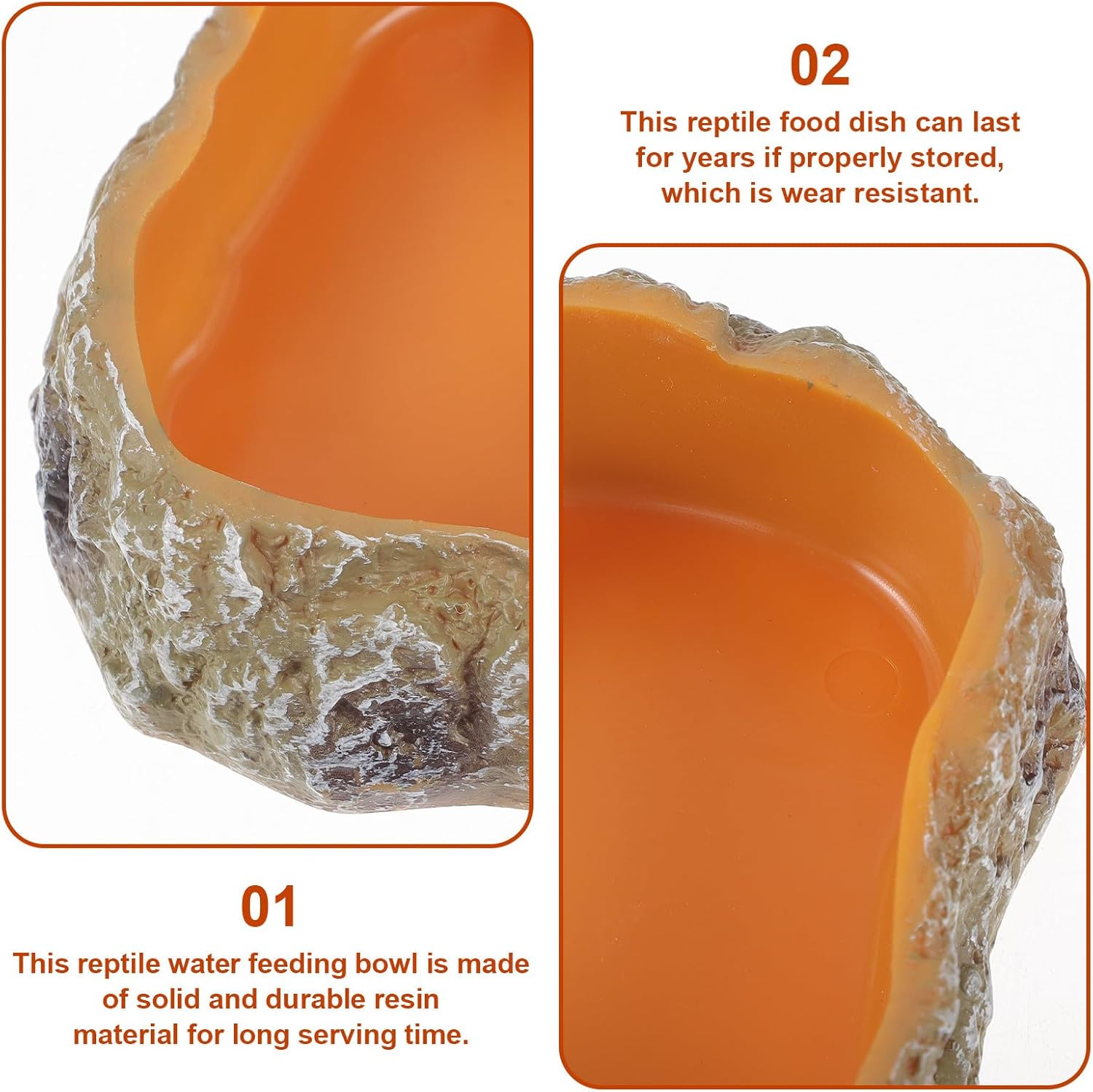 02

This reptile food dish can last for years if properly stored, which is wear resistant.

01

This reptile water feeding bowl is made of solid and durable resin material for long serving time.