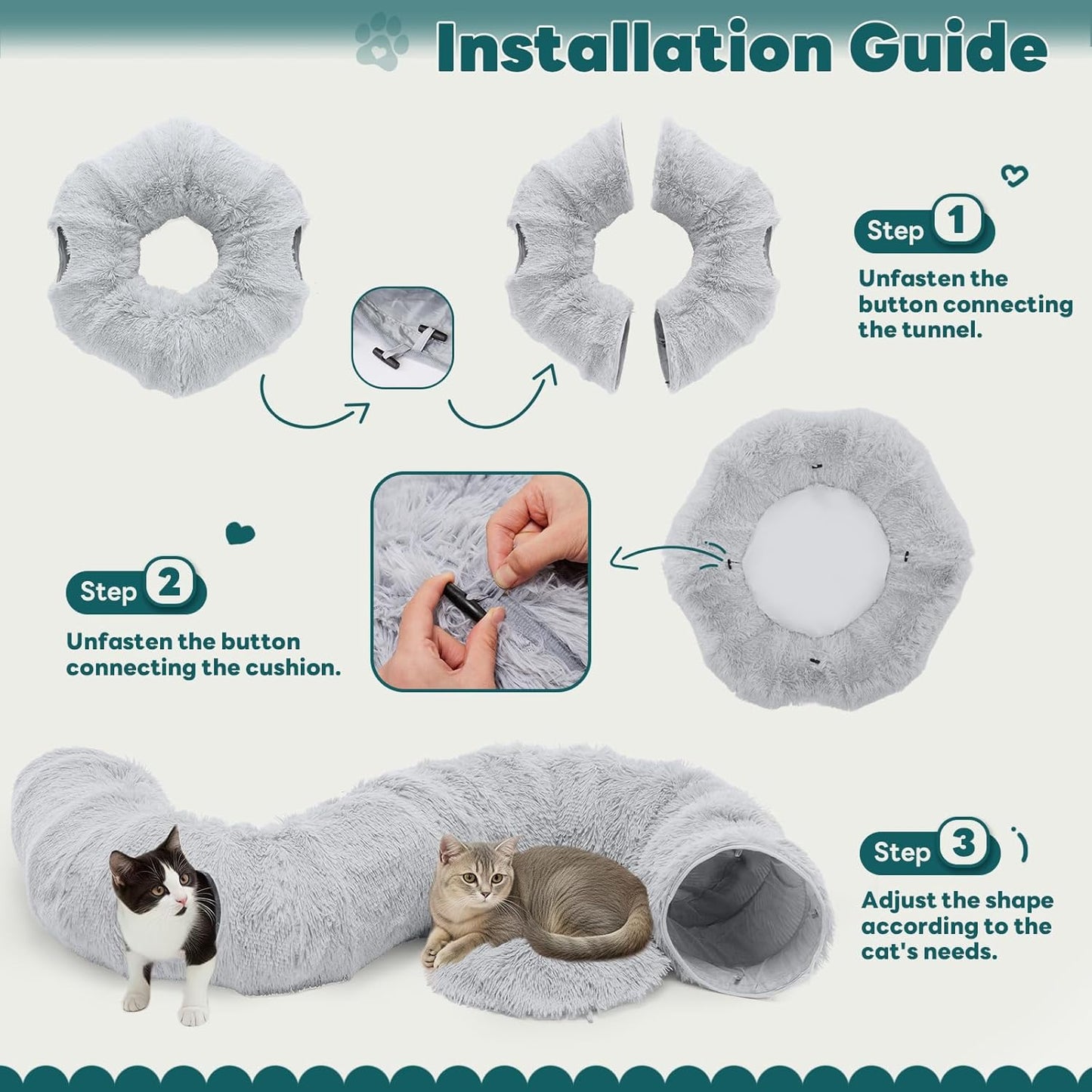 Installation Guide

Step 1

Unfasten the button connecting the tunnel.

Step 2

Unfasten the button connecting the cushion.

Step 3

Adjust the shape according to the cat's needs.