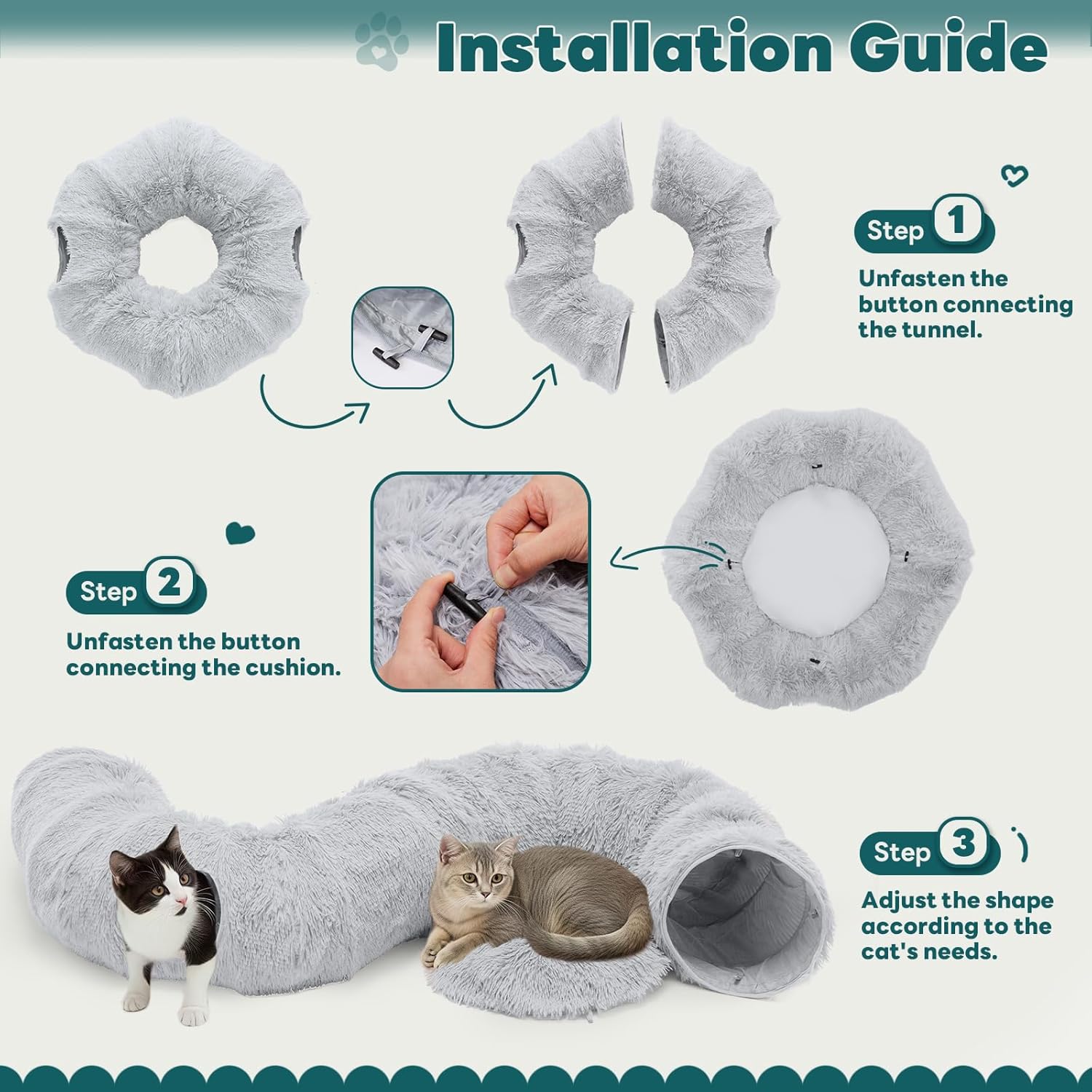 Installation Guide

Step 1

Unfasten the button connecting the tunnel.

Step 2

Unfasten the button connecting the cushion.

Step 3

Adjust the shape according to the cat's needs.