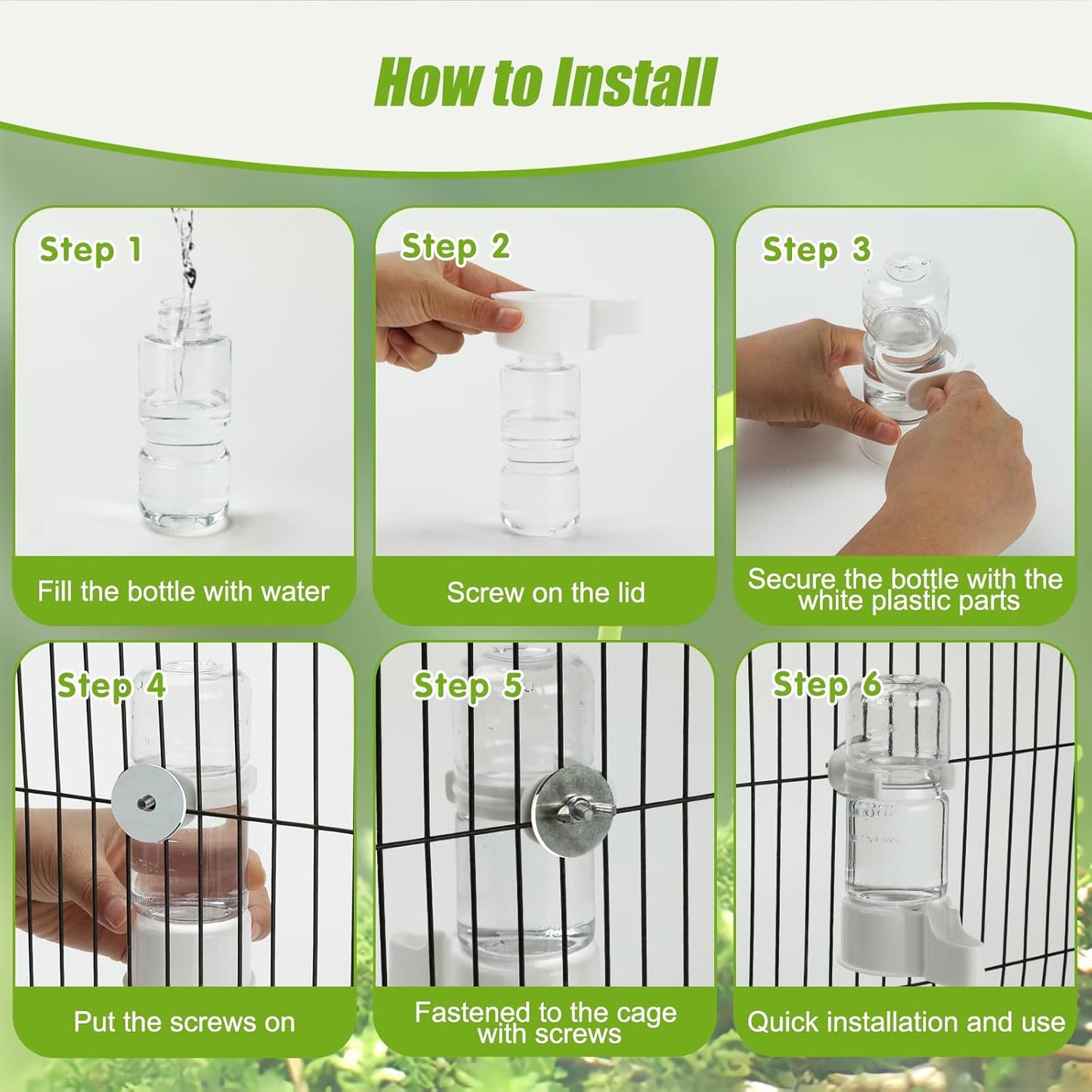 How to Install

Step 1

Fill the bottle with water

Step 2

Screw on the lid

Step 3

Secure the bottle with the white plastic parts

Step 4

Put the screws on

Step 5

Fastened to the cage with screws

Step 6

Quick installation and use