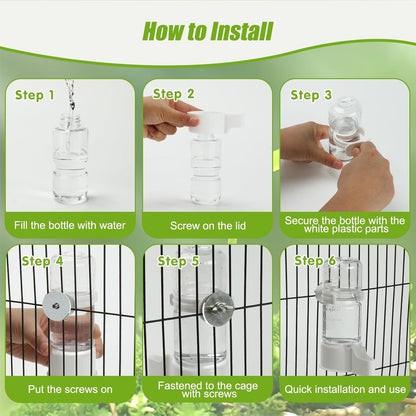 How to Install

Step 1

Fill the bottle with water

Step 2

Screw on the lid

Step 3

Secure the bottle with the white plastic parts

Step 4

Put the screws on

Step 5

Fastened to the cage with screws

Step 6

Quick installation and use