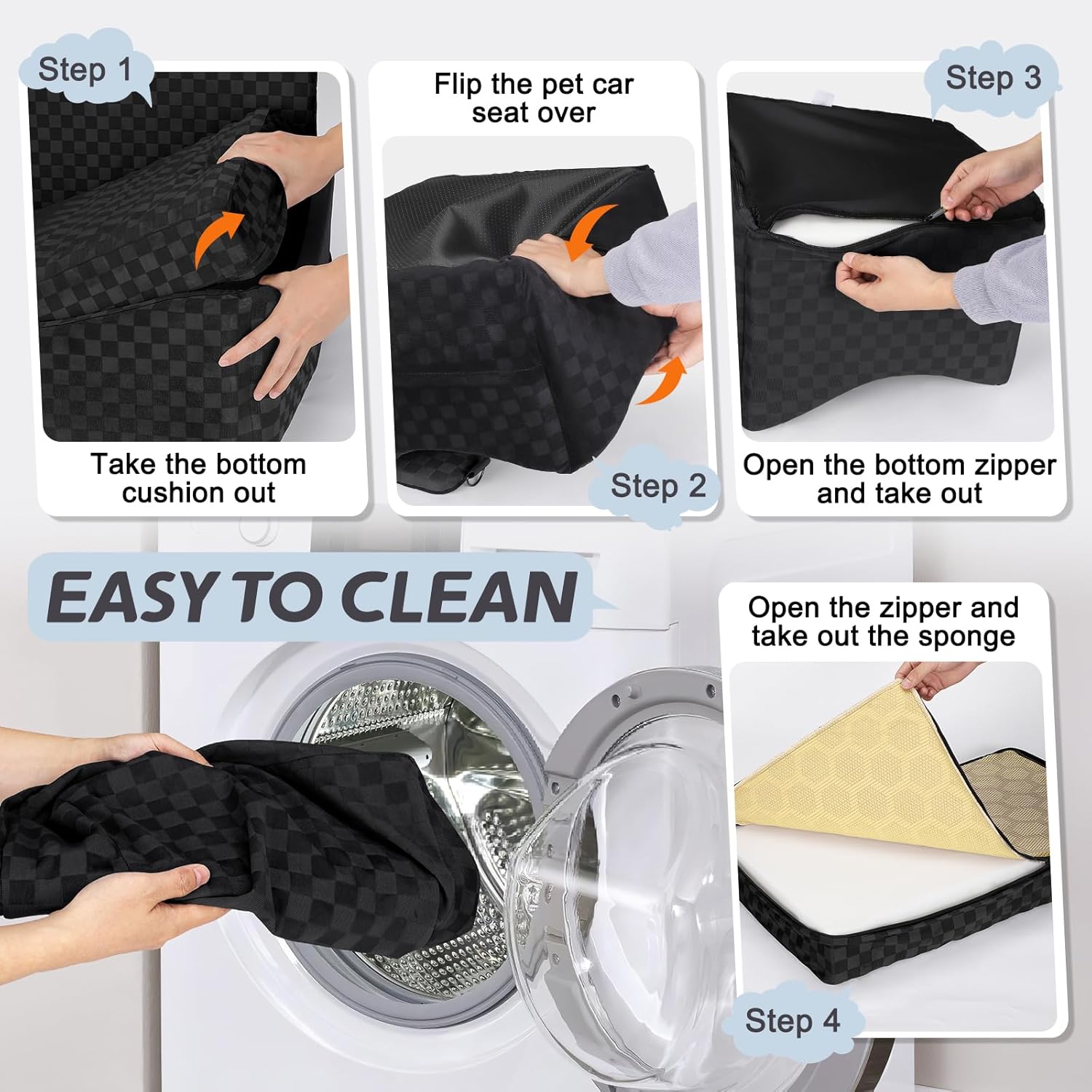 Step 1

Take the bottom cushion out

Flip the pet car seat over

Step 2

Step 3

Open the bottom zipper and take out

EASY TO CLEAN

Open the zipper and take out the sponge

Step 4