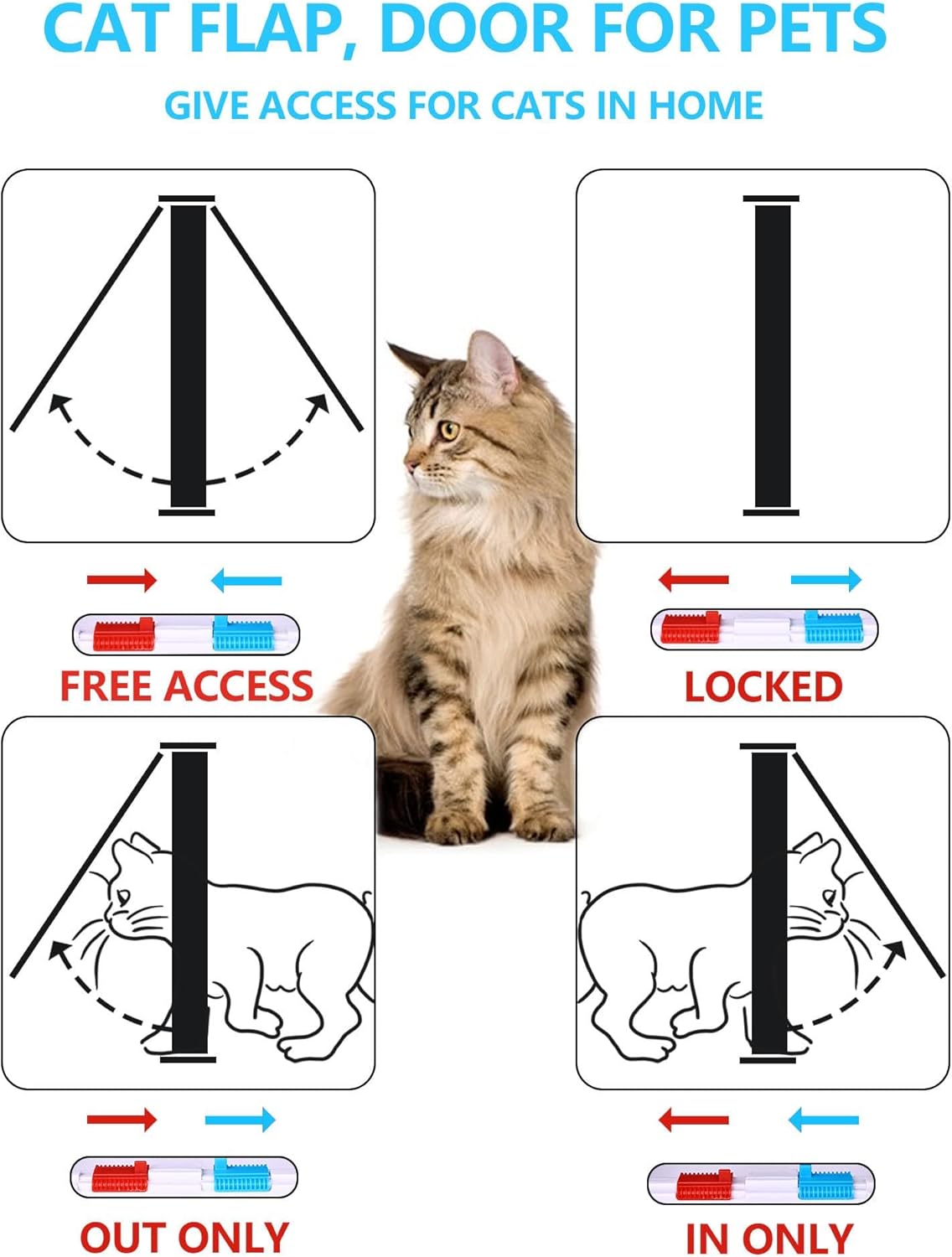 CAT FLAP, DOOR FOR PETS

GIVE ACCESS FOR CATS IN HOME

FREE ACCESS

LOCKED

OUT ONLY

IN ONLY