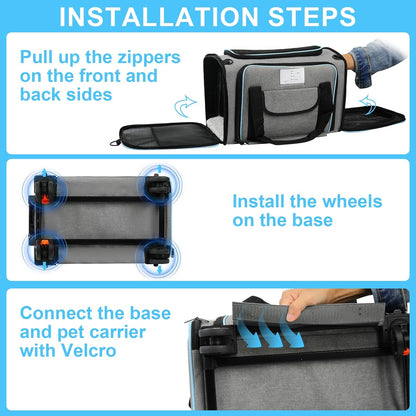 INSTALLATION STEPS

Pull up the zippers on the front and back sides

Install the wheels on the base

Connect the base and pet carrier with Velcro