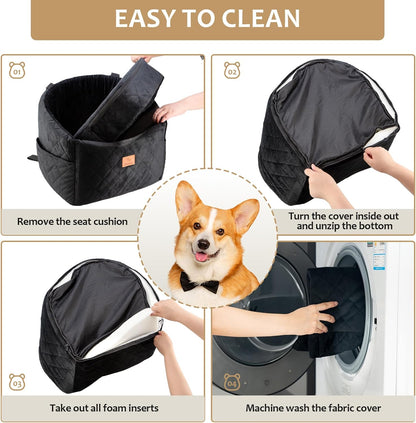 EASY TO CLEAN

01

Remove the seat cushion

02

Turn the cover inside out and unzip the bottom

03

Take out all foam inserts

04

Machine wash the fabric cover