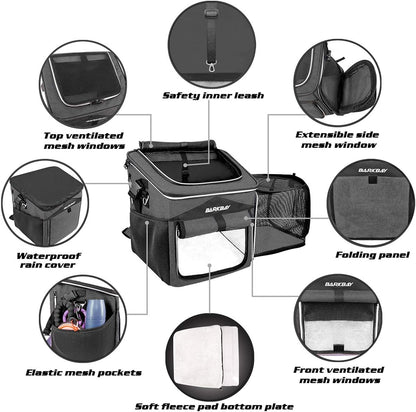 Safety inner leash

Top ventilated mesh windows

Extensible side mesh window

BARKBAY

BARKBAY

Waterproof rain cover

Folding panel

BARKBAY

Elastic mesh pockets

Front ventilated mesh windows

Soft fleece pad bottom plate