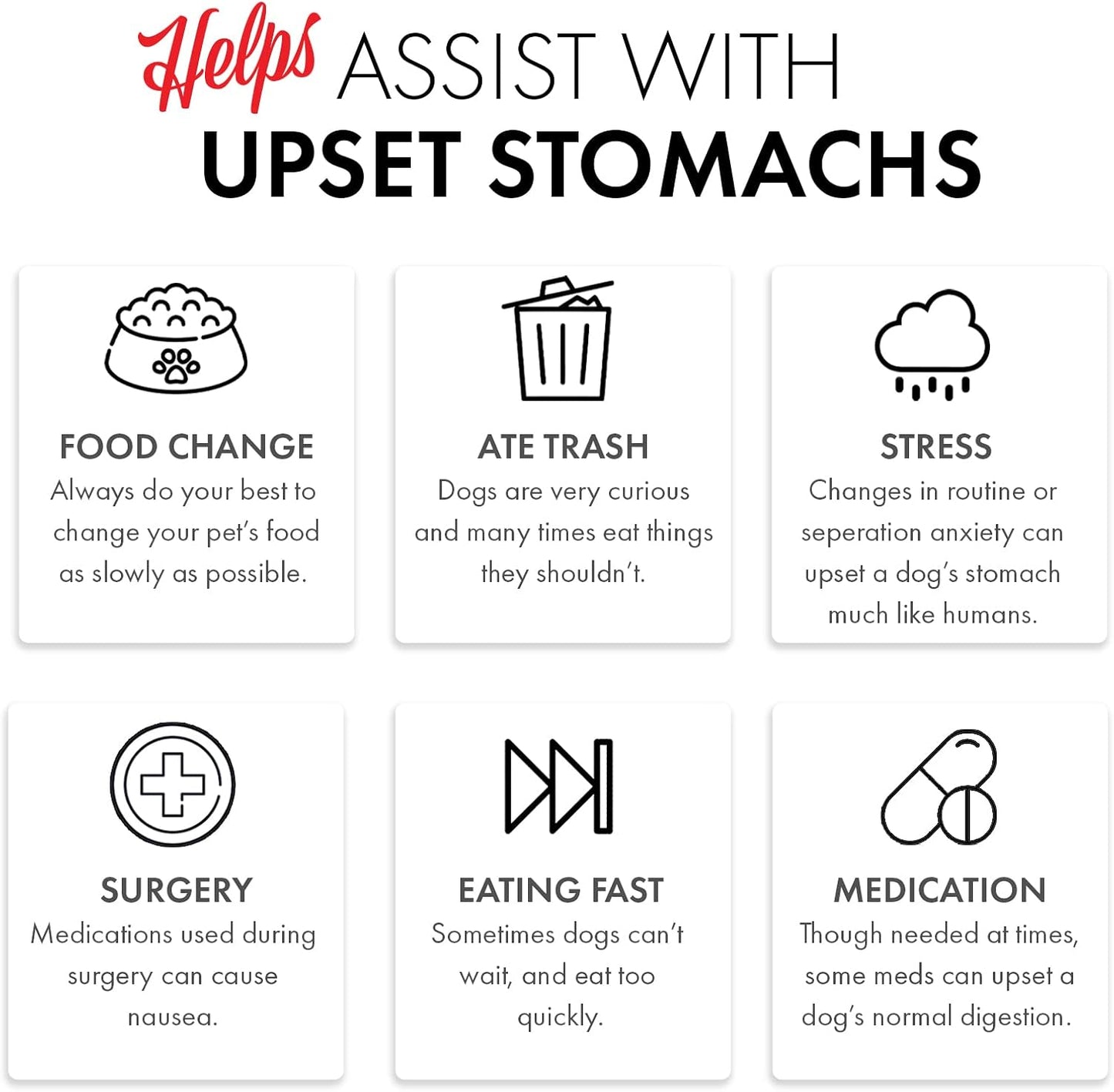 Helps ASSIST WITH
UPSET STOMACHS

FOOD CHANGE
Always do your best to change your pet's food as slowly as possible.

ATE TRASH
Dogs are very curious and many times eat things they shouldn't.

STRESS
Changes in routine or seperation anxiety can upset a dog's stomach much like humans.

SURGERY
Medications used during surgery can cause nausea.

EATING FAST
Sometimes dogs can't wait, and eat too quickly.

MEDICATION
Though needed at times, some meds can upset a dog's normal digestion.