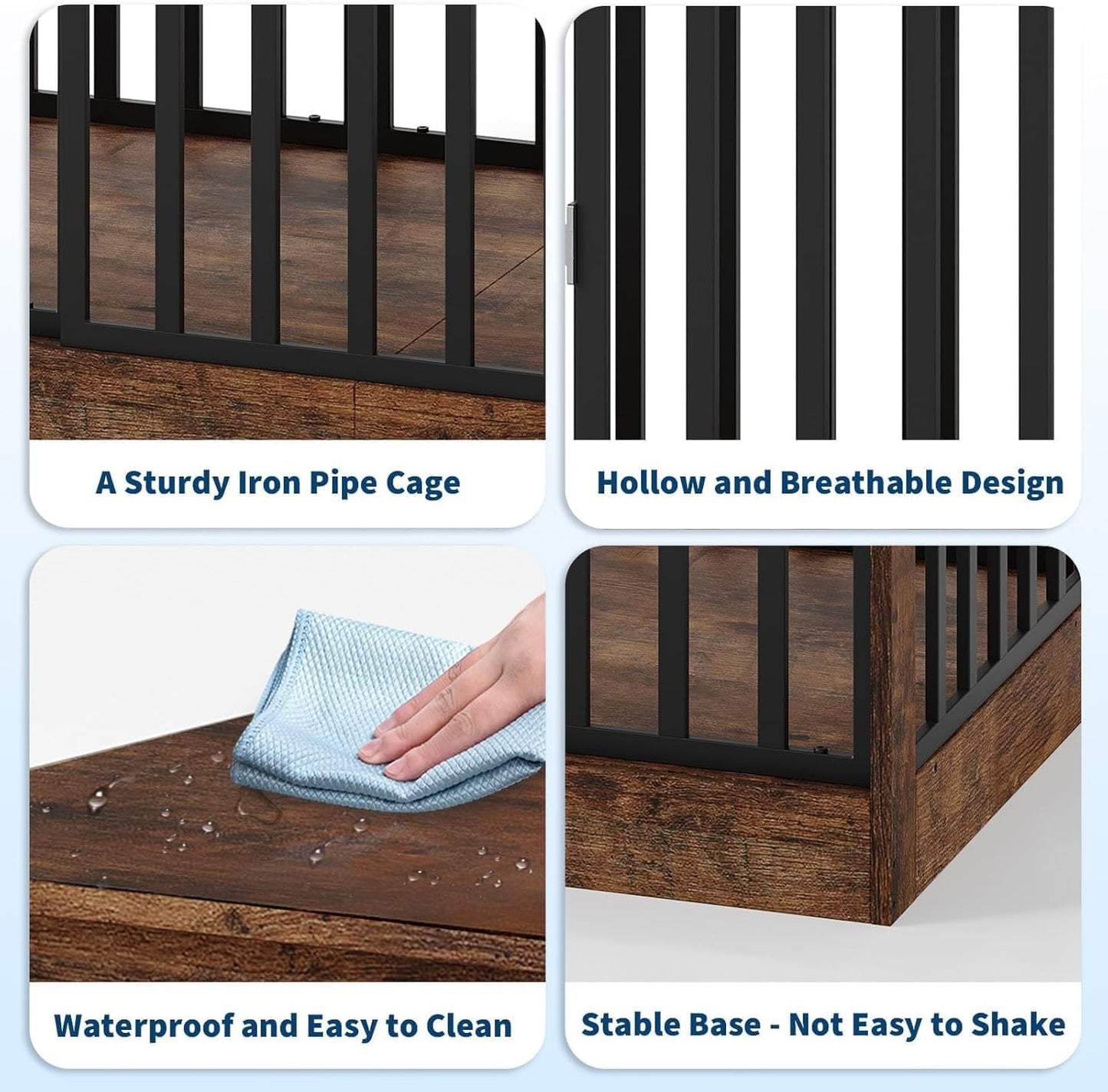 A Sturdy Iron Pipe Cage

Hollow and Breathable Design

Waterproof and Easy to Clean

Stable Base - Not Easy to Shake