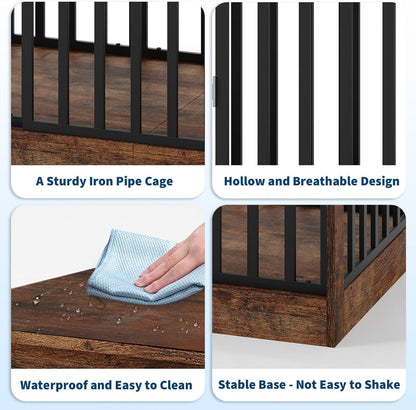 A Sturdy Iron Pipe Cage

Hollow and Breathable Design

Waterproof and Easy to Clean

Stable Base - Not Easy to Shake