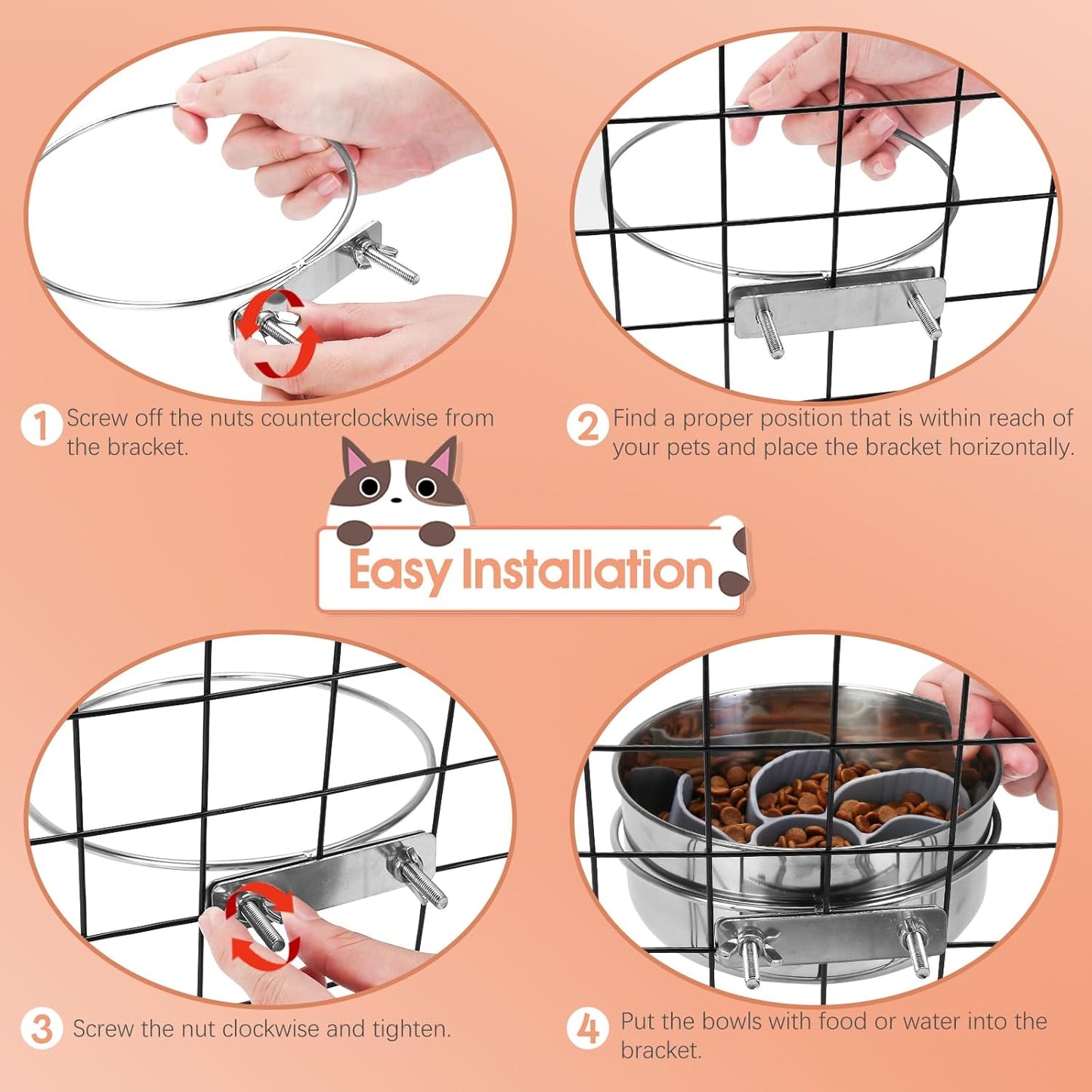 1 Screw off the nuts counterclockwise from the bracket.

2 Find a proper position that is within reach of your pets and place the bracket horizontally.

Easy Installation

3 Screw the nut clockwise and tighten.

4 Put the bowls with food or water into the bracket.