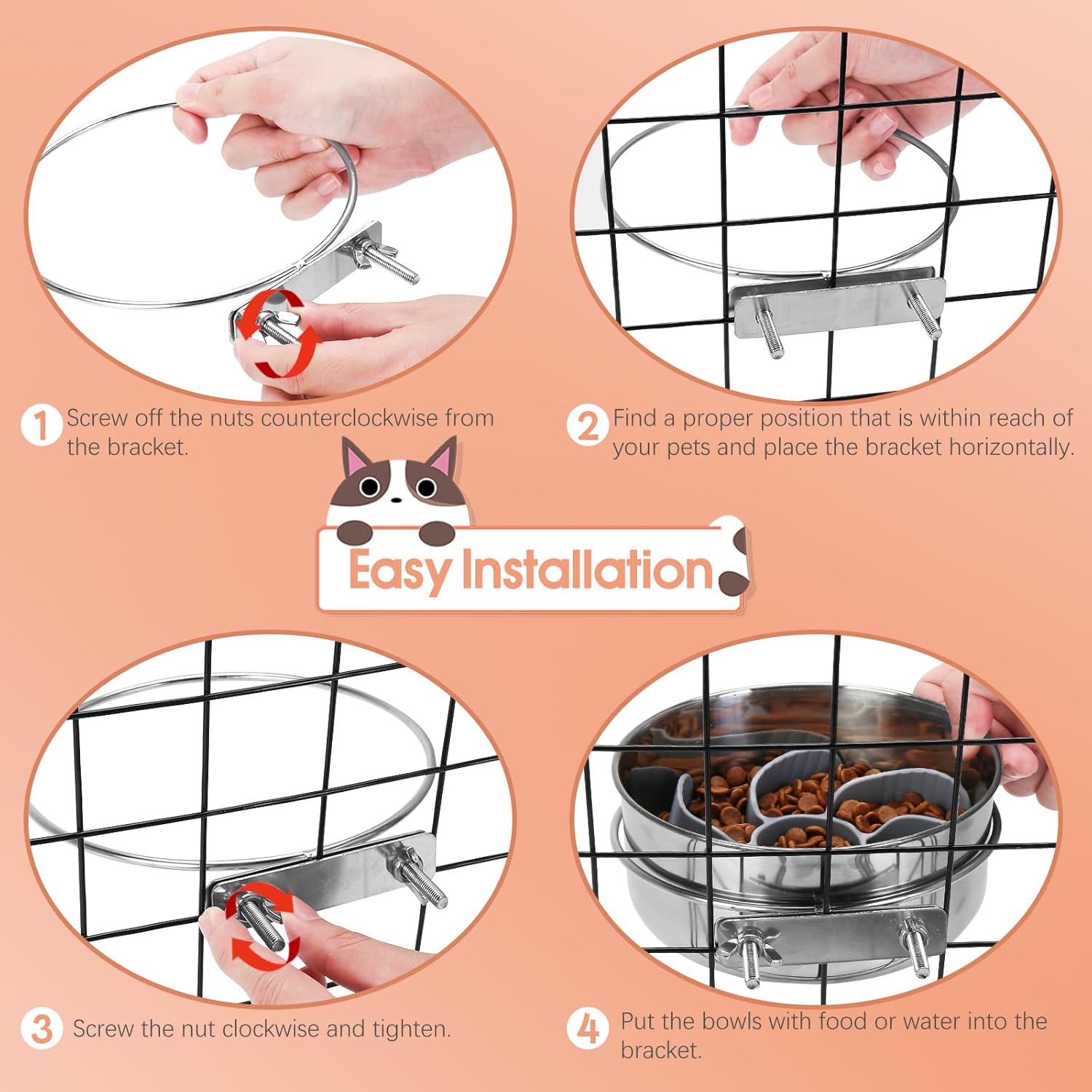 1 Screw off the nuts counterclockwise from the bracket.

2 Find a proper position that is within reach of your pets and place the bracket horizontally.

Easy Installation

3 Screw the nut clockwise and tighten.

4 Put the bowls with food or water into the bracket.