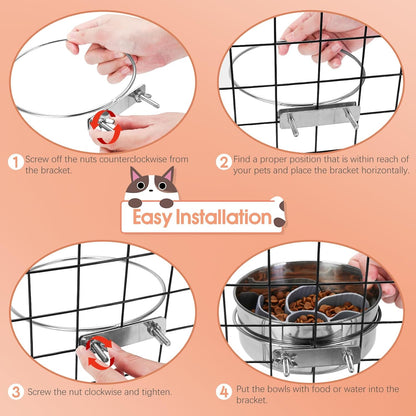 1 Screw off the nuts counterclockwise from the bracket.

2 Find a proper position that is within reach of your pets and place the bracket horizontally.

Easy Installation

3 Screw the nut clockwise and tighten.

4 Put the bowls with food or water into the bracket.