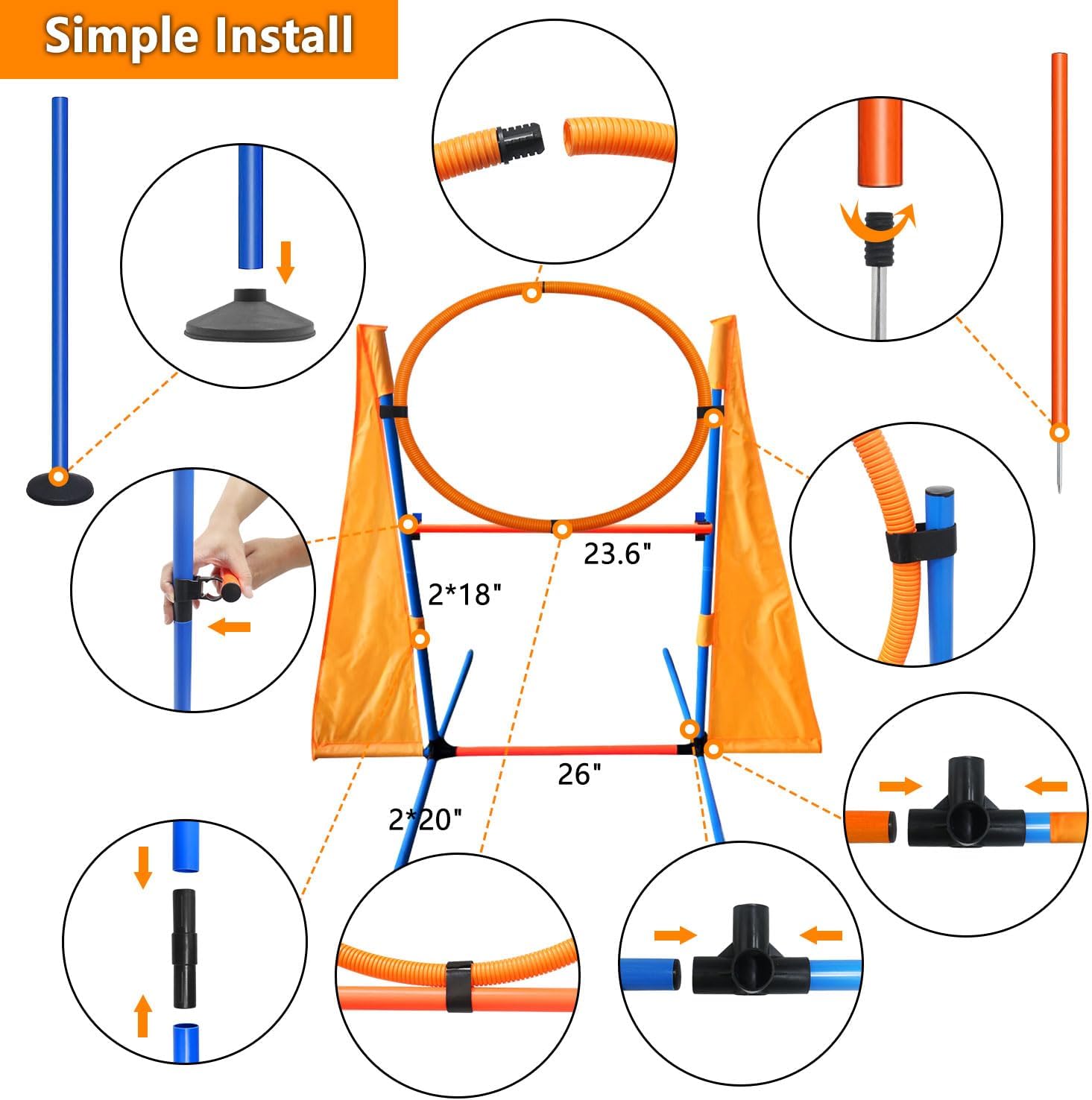 Simple Install

23.6"

2*18"

26"

2*20"