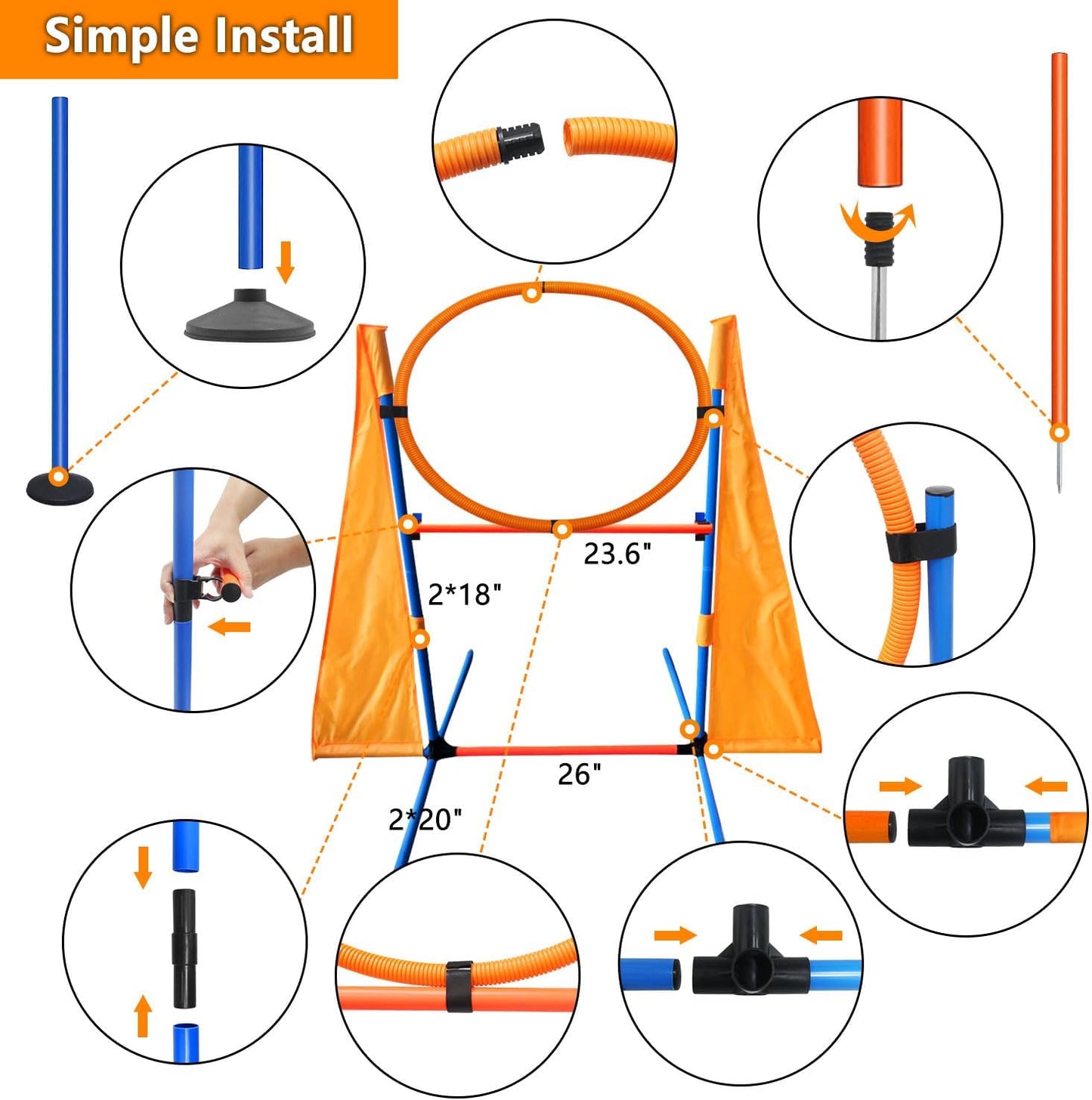 Simple Install

23.6"

2*18"

26"

2*20"