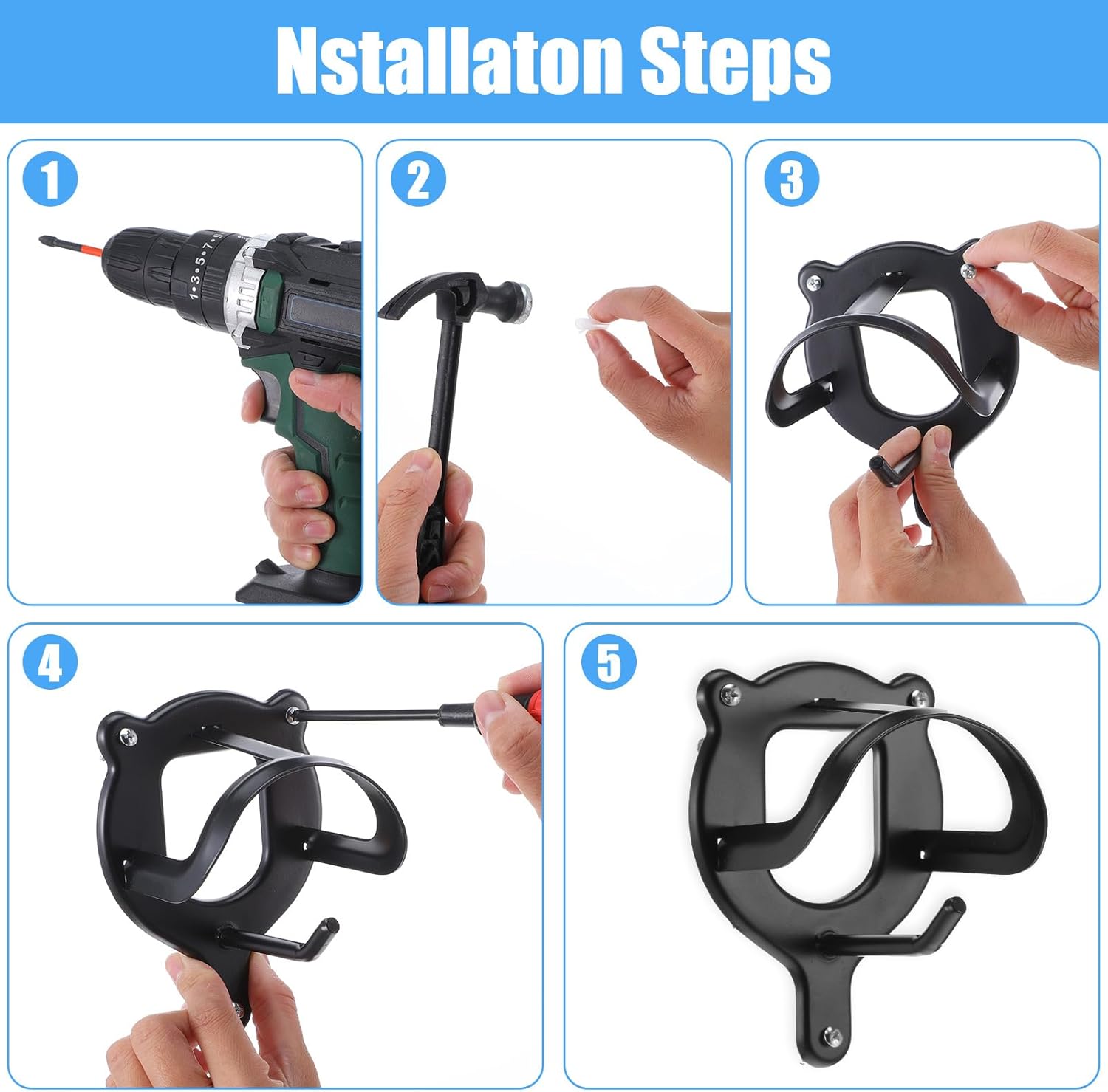 Nstallaton Steps

1

1•3•5•7•9

2

3

4

5