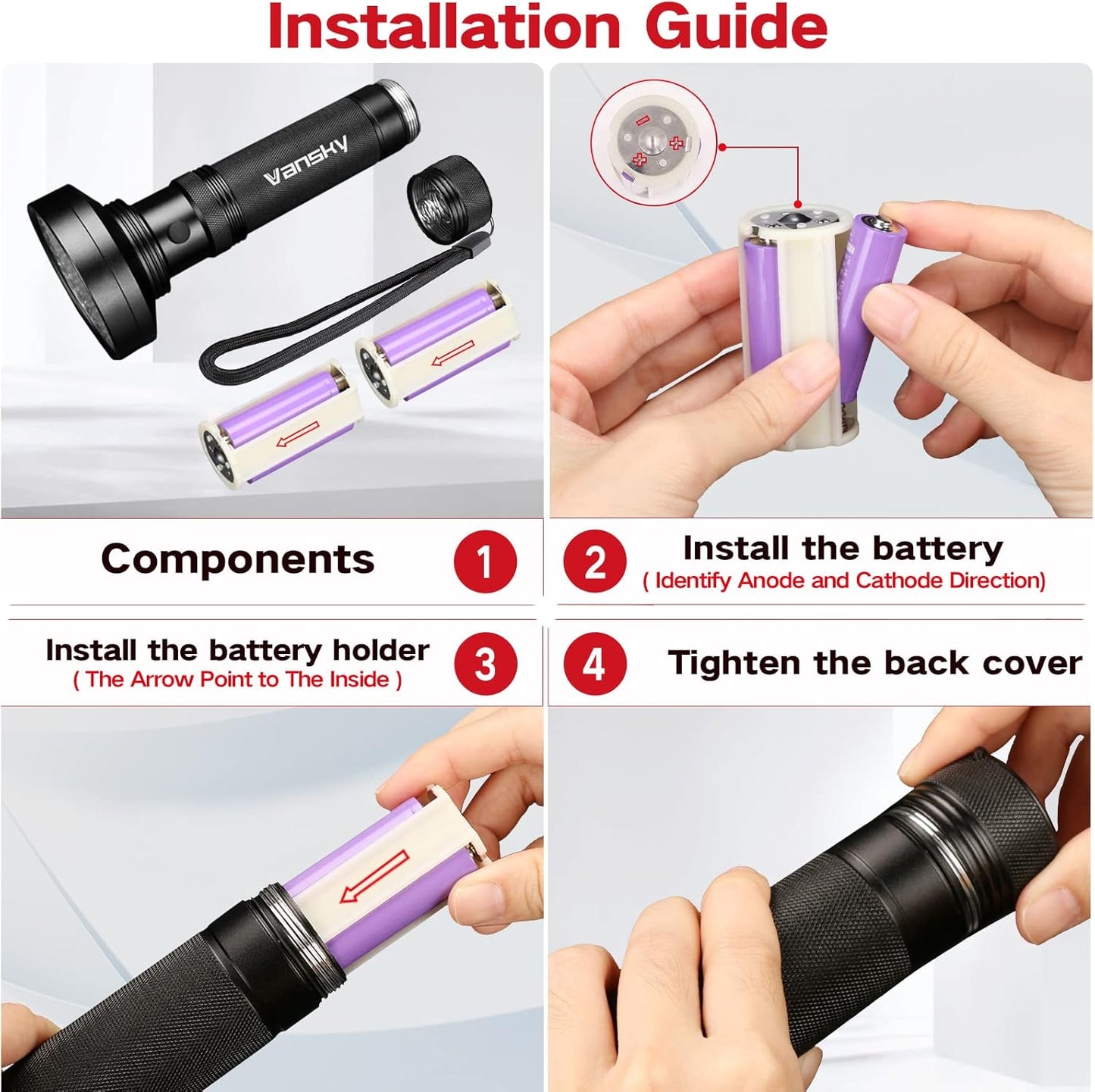 Installation Guide

Vansky

Components 1

2 Install the battery
( Identify Anode and Cathode Direction)

Install the battery holder
( The Arrow Point to The Inside )
3

4 Tighten the back cover