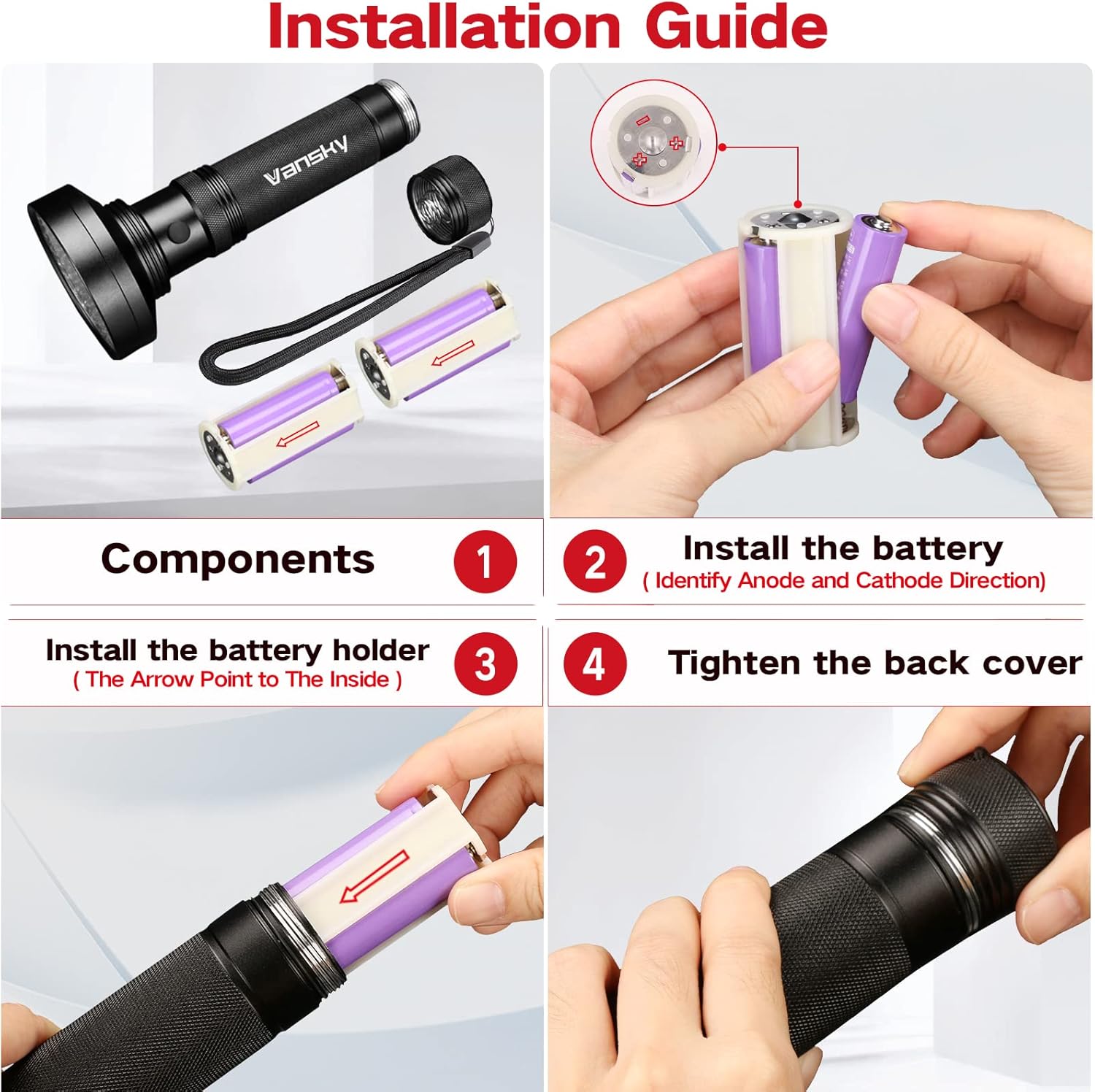 Installation Guide

Vansky

Components 1

2 Install the battery
( Identify Anode and Cathode Direction)

Install the battery holder
( The Arrow Point to The Inside )
3

4 Tighten the back cover