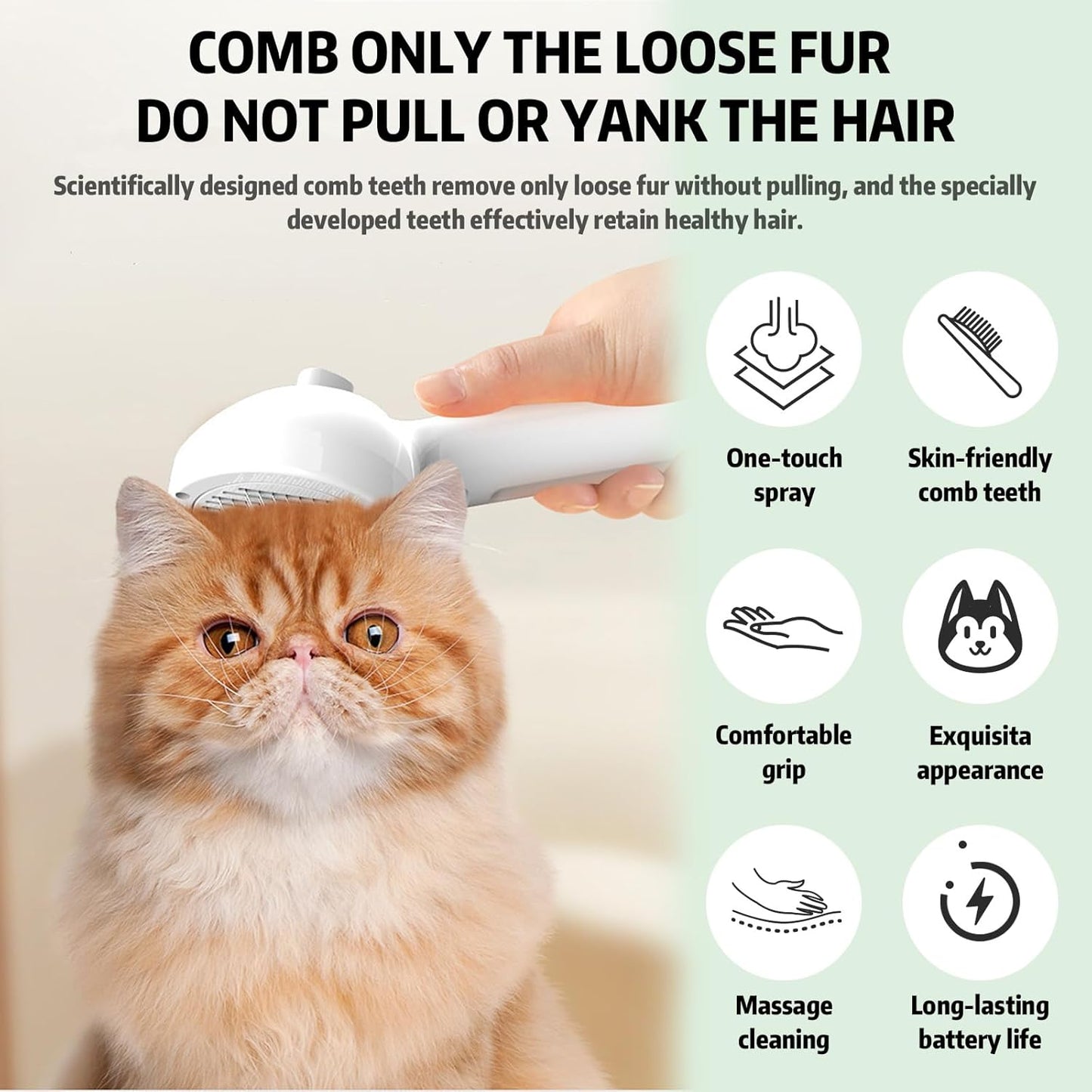 COMB ONLY THE LOOSE FUR
DO NOT PULL OR YANK THE HAIR

Scientifically designed comb teeth remove only loose fur without pulling, and the specially developed teeth effectively retain healthy hair.

One-touch spray

Skin-friendly comb teeth

Comfortable grip

Exquisita appearance

Massage cleaning

Long-lasting battery life