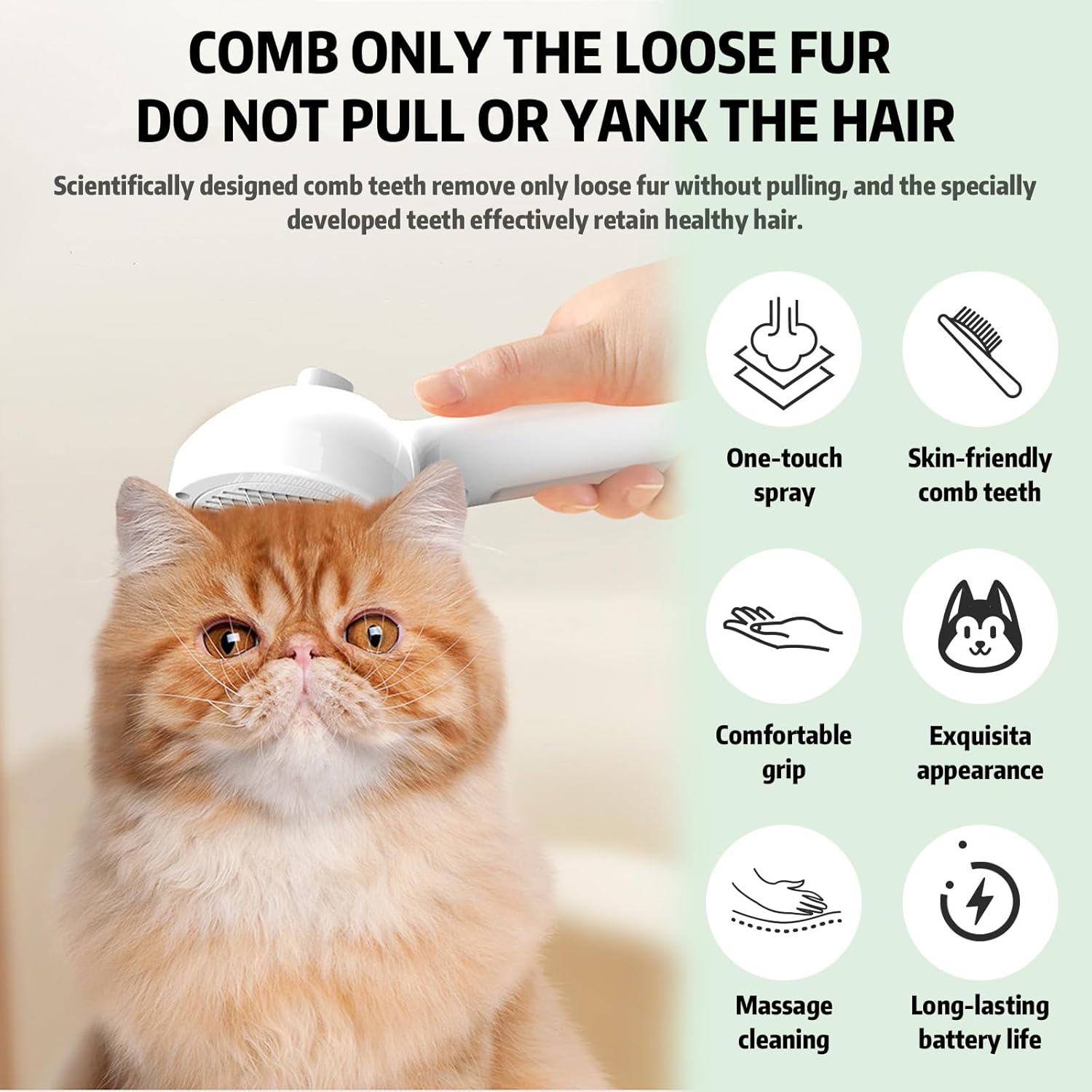 COMB ONLY THE LOOSE FUR
DO NOT PULL OR YANK THE HAIR

Scientifically designed comb teeth remove only loose fur without pulling, and the specially developed teeth effectively retain healthy hair.

One-touch spray

Skin-friendly comb teeth

Comfortable grip

Exquisita appearance

Massage cleaning

Long-lasting battery life