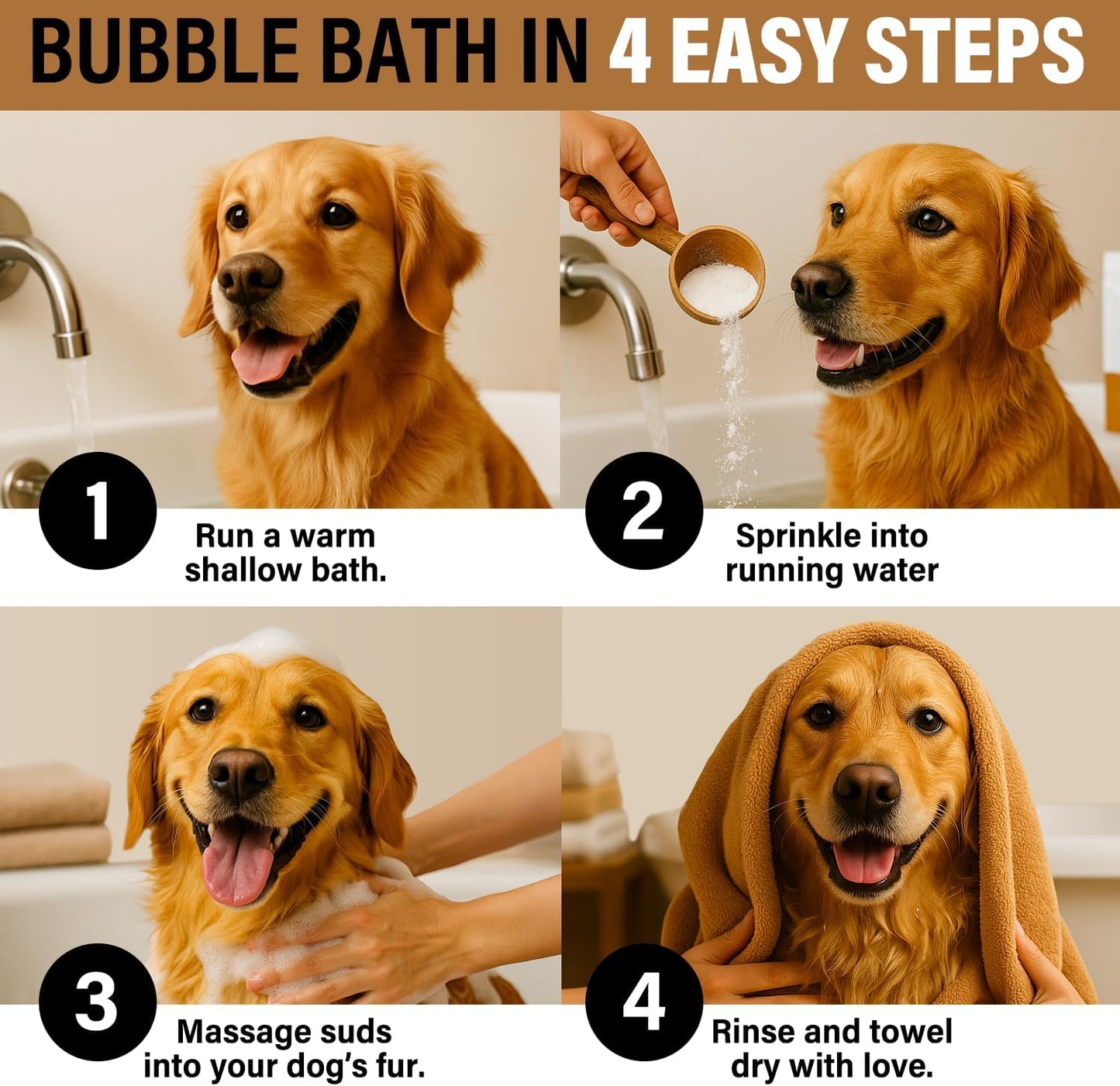 BUBBLE BATH IN 4 EASY STEPS

1
Run a warm shallow bath.

2
Sprinkle into running water

3
Massage suds into your dog's fur.

4
Rinse and towel dry with love.