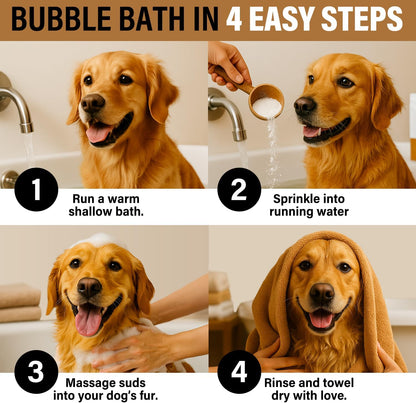 BUBBLE BATH IN 4 EASY STEPS

1
Run a warm shallow bath.

2
Sprinkle into running water

3
Massage suds into your dog's fur.

4
Rinse and towel dry with love.