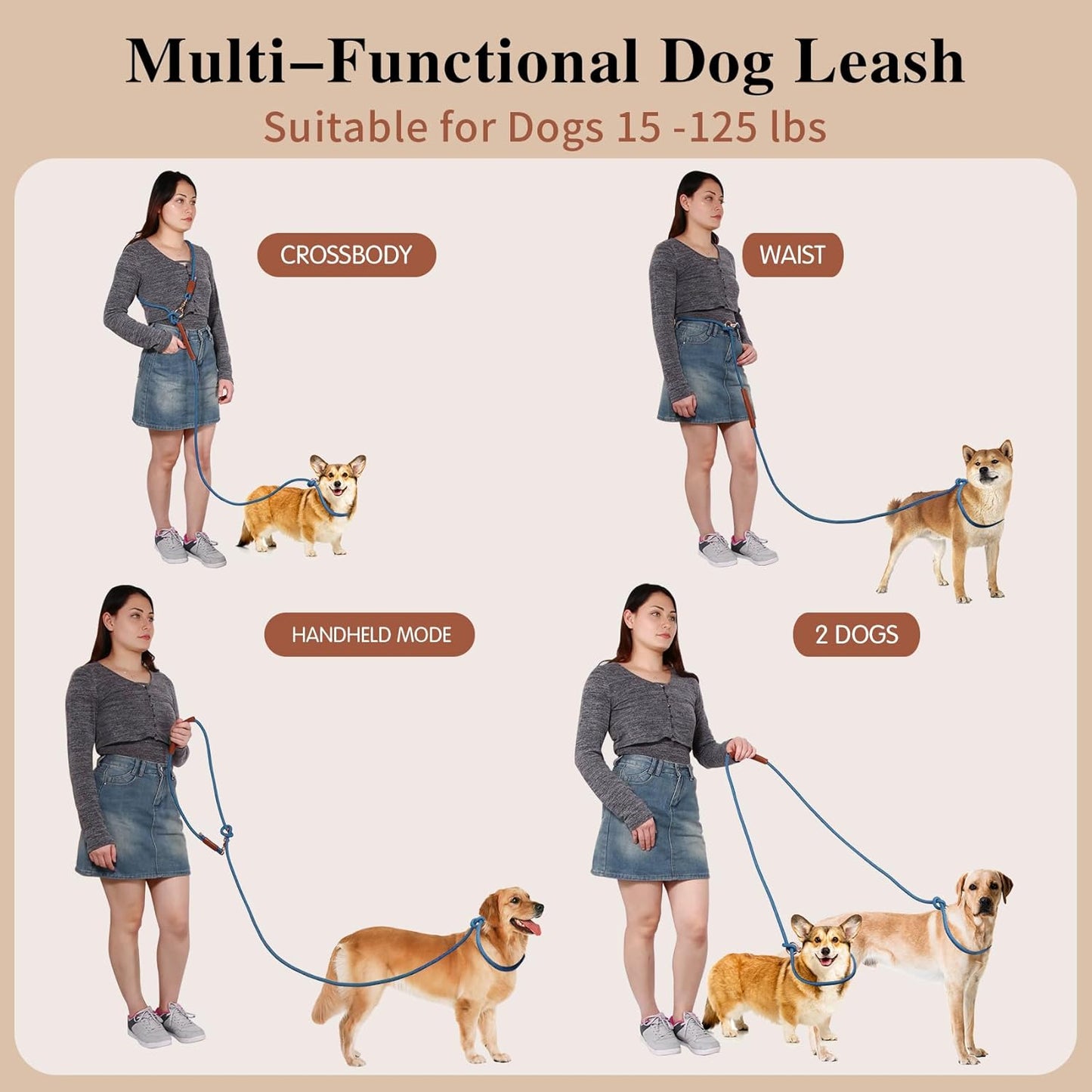 Multi–Functional Dog Leash

Suitable for Dogs 15 -125 lbs

CROSSBODY

WAIST

HANDHELD MODE

2 DOGS