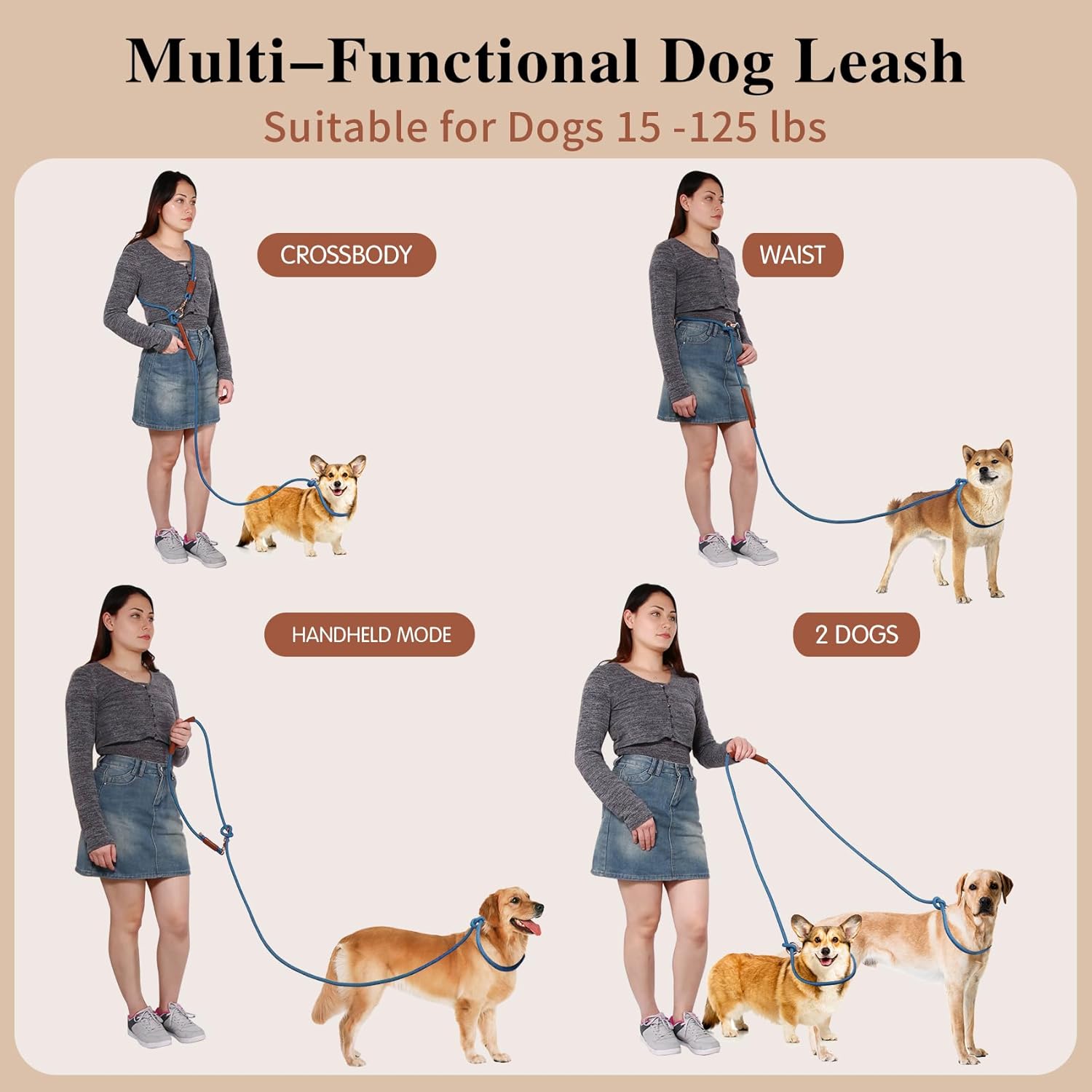 Multi–Functional Dog Leash

Suitable for Dogs 15 -125 lbs

CROSSBODY

WAIST

HANDHELD MODE

2 DOGS