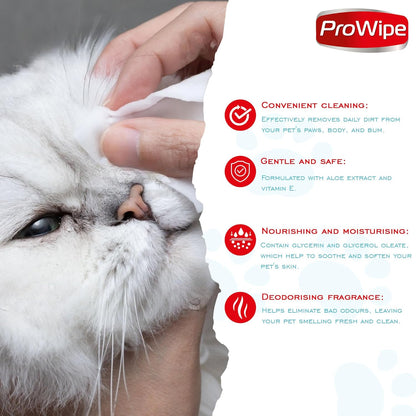 ProWipe

Convenient cleaning:
Effectively removes daily dirt from your pet's paws, body, and bum.

Gentle and safe:
Formulated with aloe extract and vitamin E.

Nourishing and moisturising:
Contain glycerin and glycerol oleate, which help to soothe and soften your pet's skin.

Deodorising fragrance:
Helps eliminate bad odours, leaving your pet smelling fresh and clean.