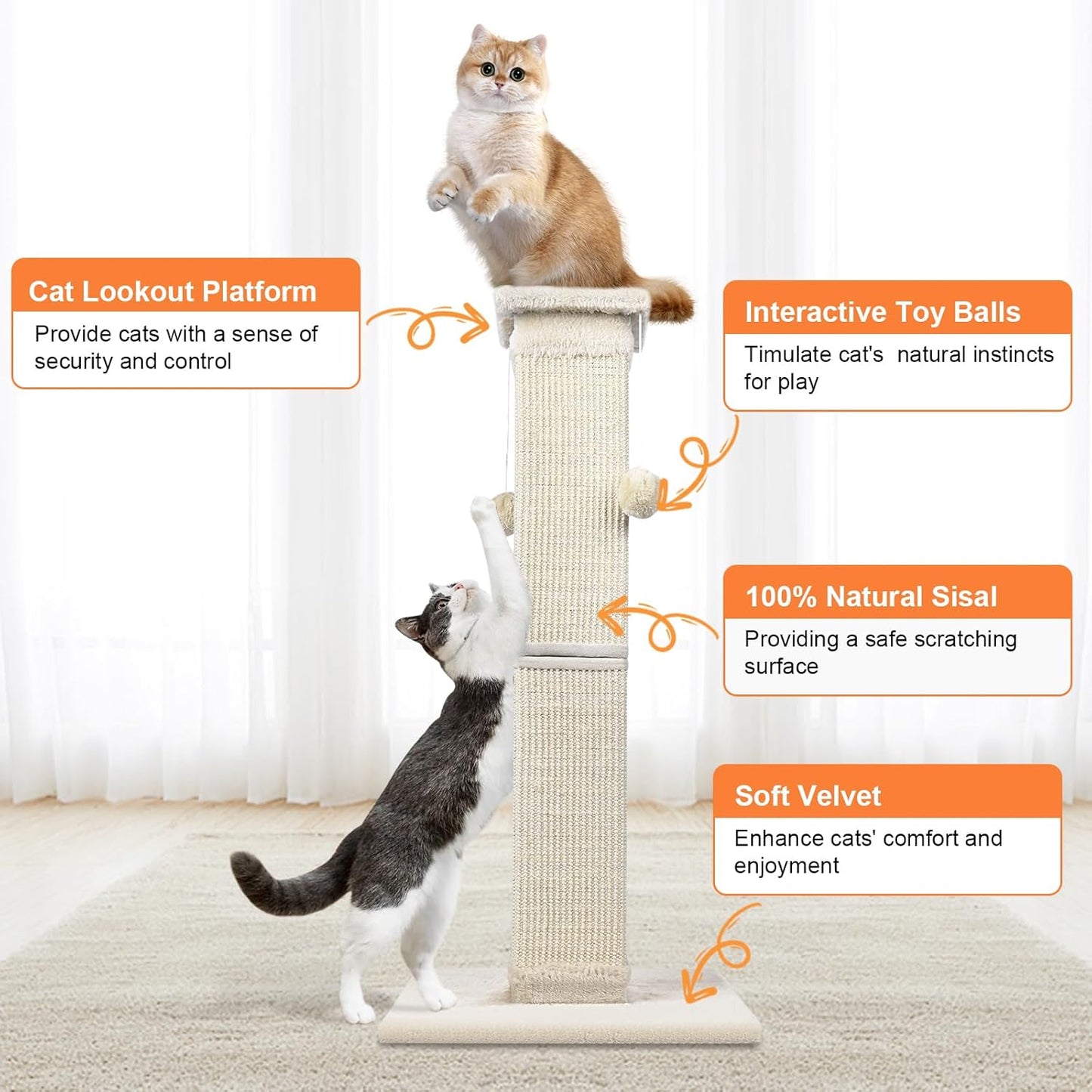 Cat Lookout Platform
Provide cats with a sense of security and control

Interactive Toy Balls
Timulate cat's natural instincts for play

100% Natural Sisal
Providing a safe scratching surface

Soft Velvet
Enhance cats' comfort and enjoyment