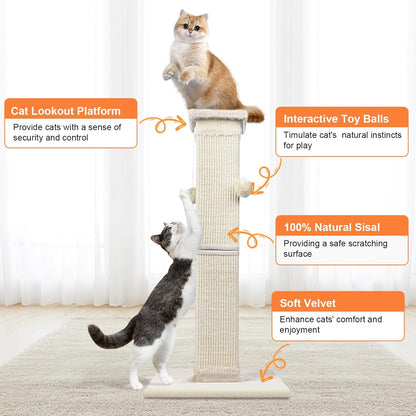 Cat Lookout Platform

Provide cats with a sense of security and control

Interactive Toy Balls

Timulate cat's natural instincts for play

100% Natural Sisal

Providing a safe scratching surface

Soft Velvet

Enhance cats' comfort and enjoyment