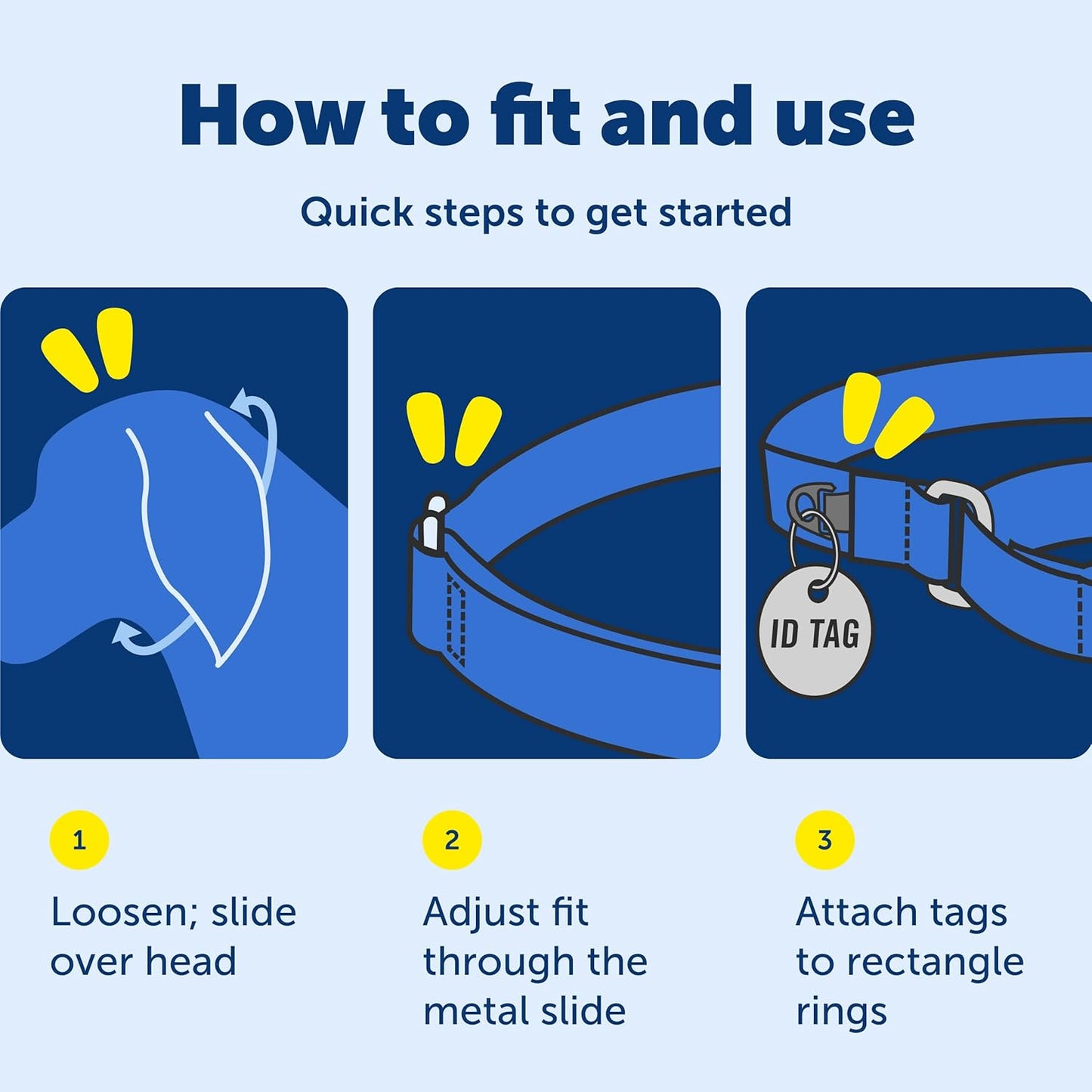 How to fit and use

Quick steps to get started

ID TAG

1

Loosen; slide over head

2

Adjust fit through the metal slide

3

Attach tags to rectangle rings