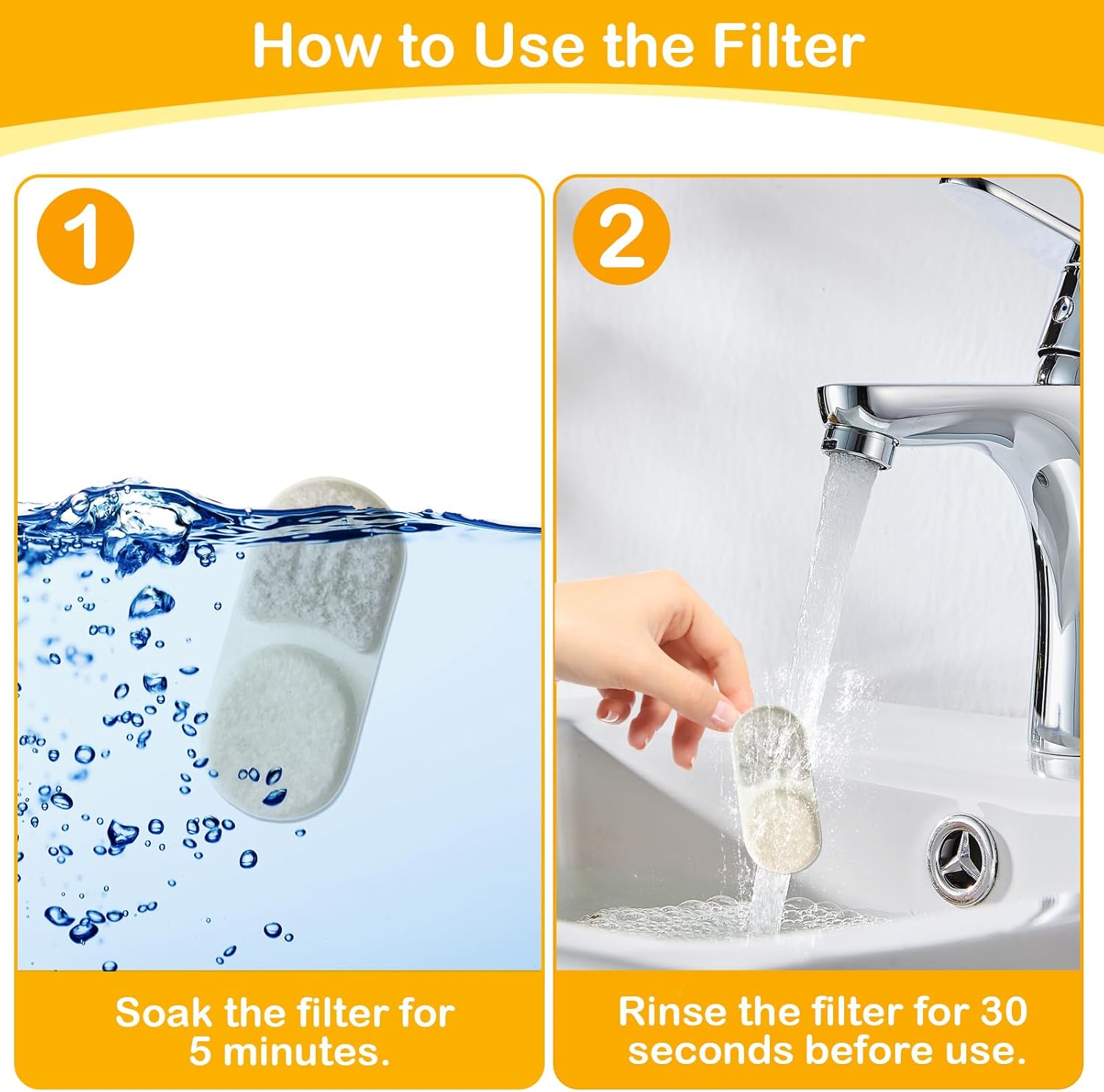 How to Use the Filter

1

Soak the filter for 5 minutes.

2

Rinse the filter for 30 seconds before use.