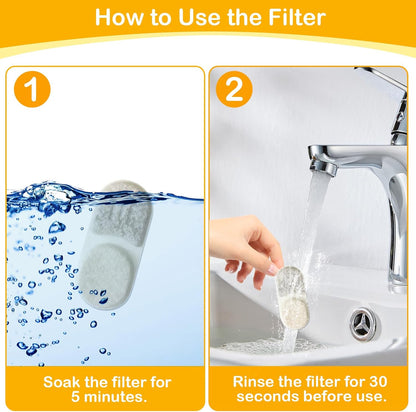 How to Use the Filter

1

Soak the filter for 5 minutes.

2

Rinse the filter for 30 seconds before use.