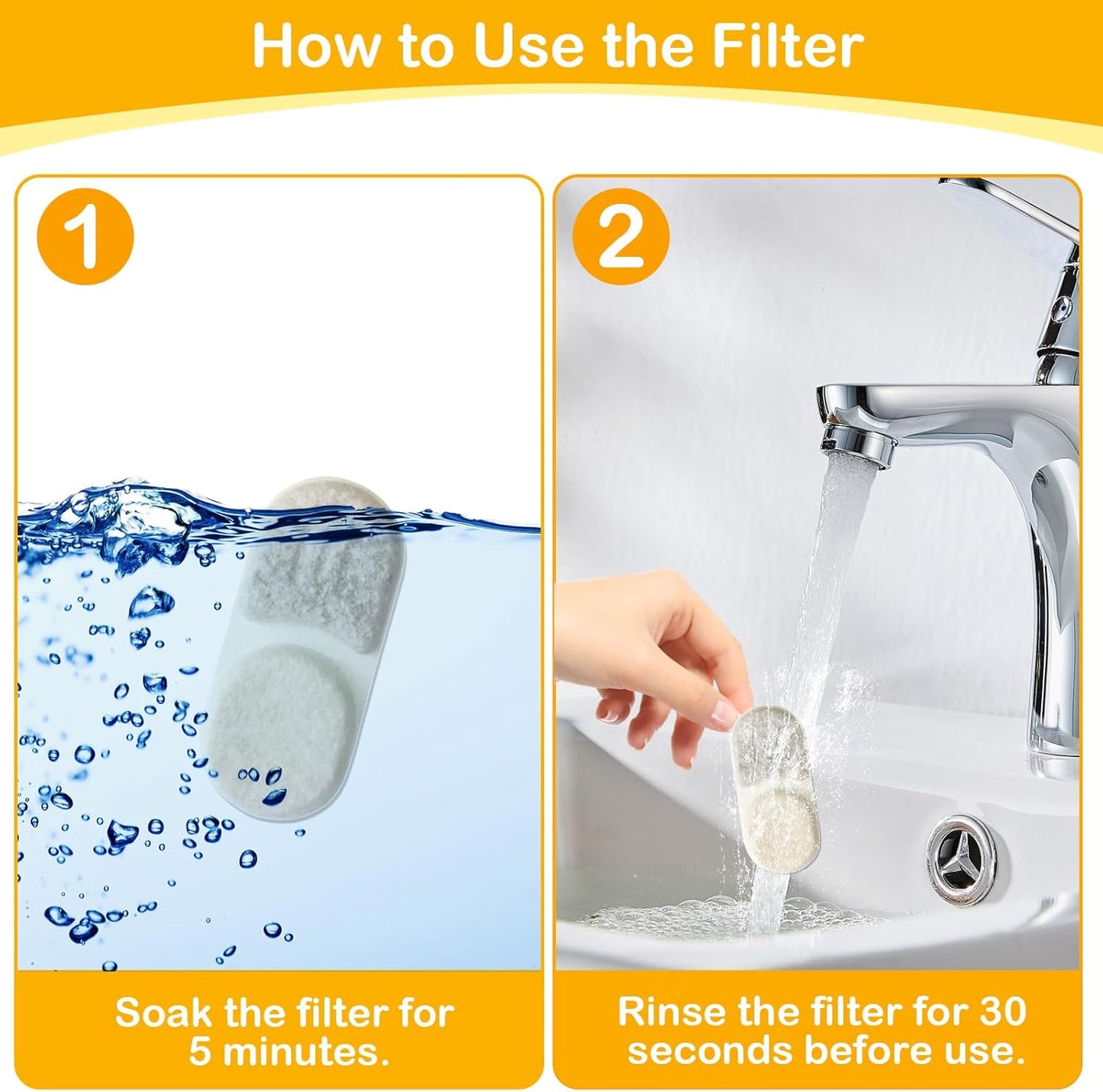 How to Use the Filter

1

Soak the filter for 5 minutes.

2

Rinse the filter for 30 seconds before use.