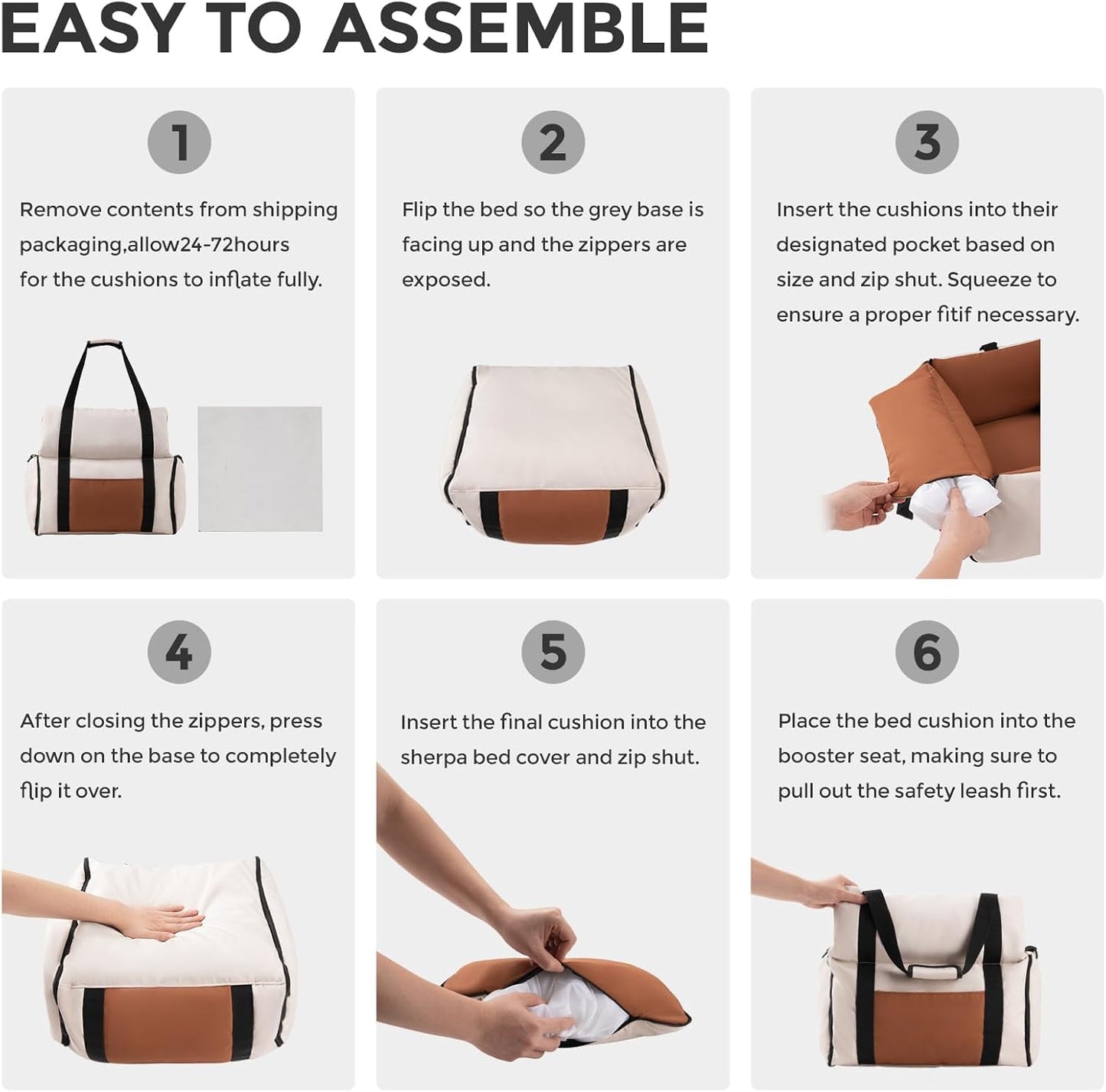 EASY TO ASSEMBLE

1

Remove contents from shipping packaging,allow24-72hours for the cushions to inflate fully.

2

Flip the bed so the grey base is facing up and the zippers are exposed.

3

Insert the cushions into their designated pocket based on size and zip shut. Squeeze to ensure a proper fitif necessary.

4

After closing the zippers, press down on the base to completely flip it over.

5

Insert the final cushion into the sherpa bed cover and zip shut.

6

Place the bed cushion into the booster seat, making sure to pull out the safety leash first.