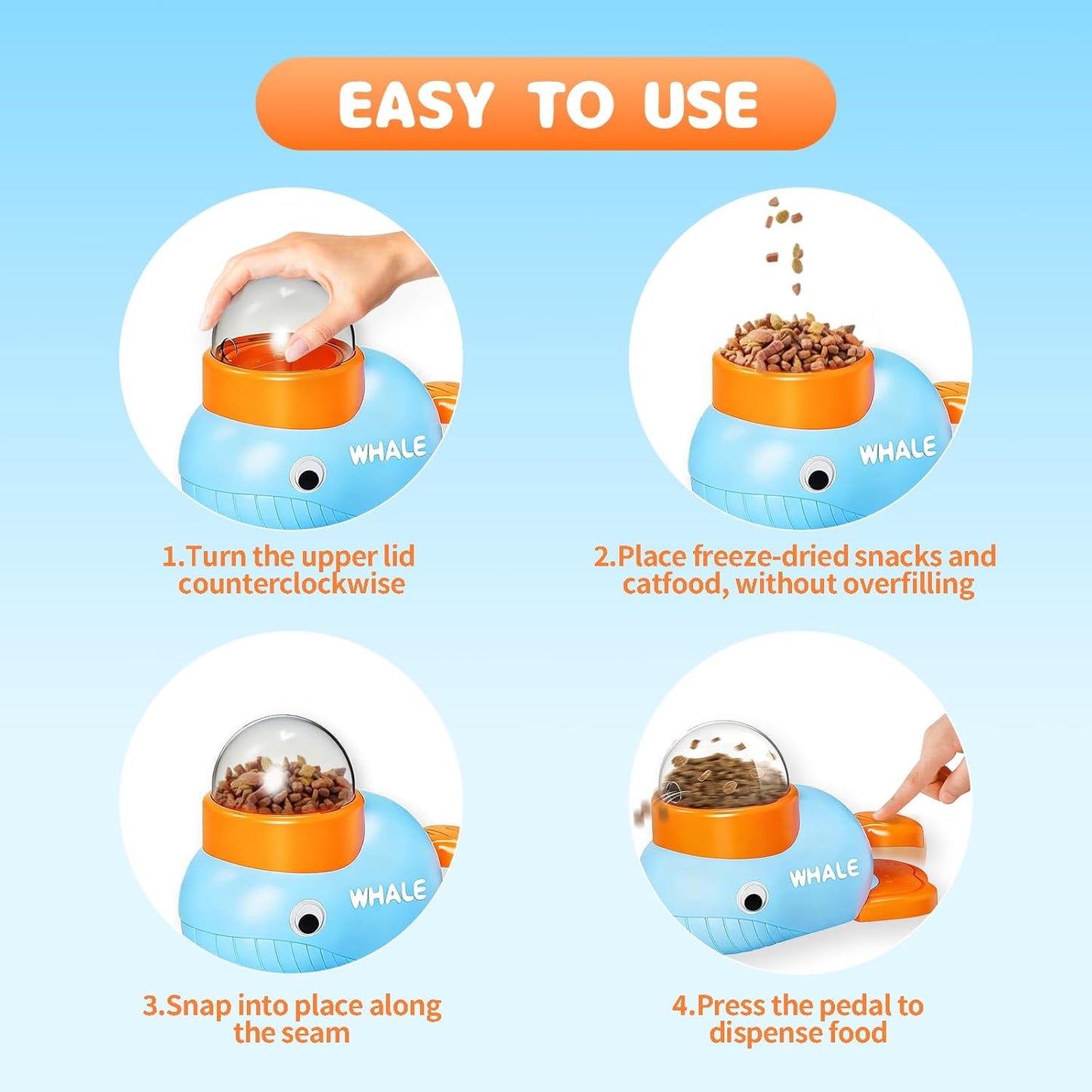 EASY TO USE

WHALE

1.Turn the upper lid counterclockwise

WHALE

2.Place freeze-dried snacks and catfood, without overfilling

WHALE

3.Snap into place along the seam

WHALE

4.Press the pedal to dispense food