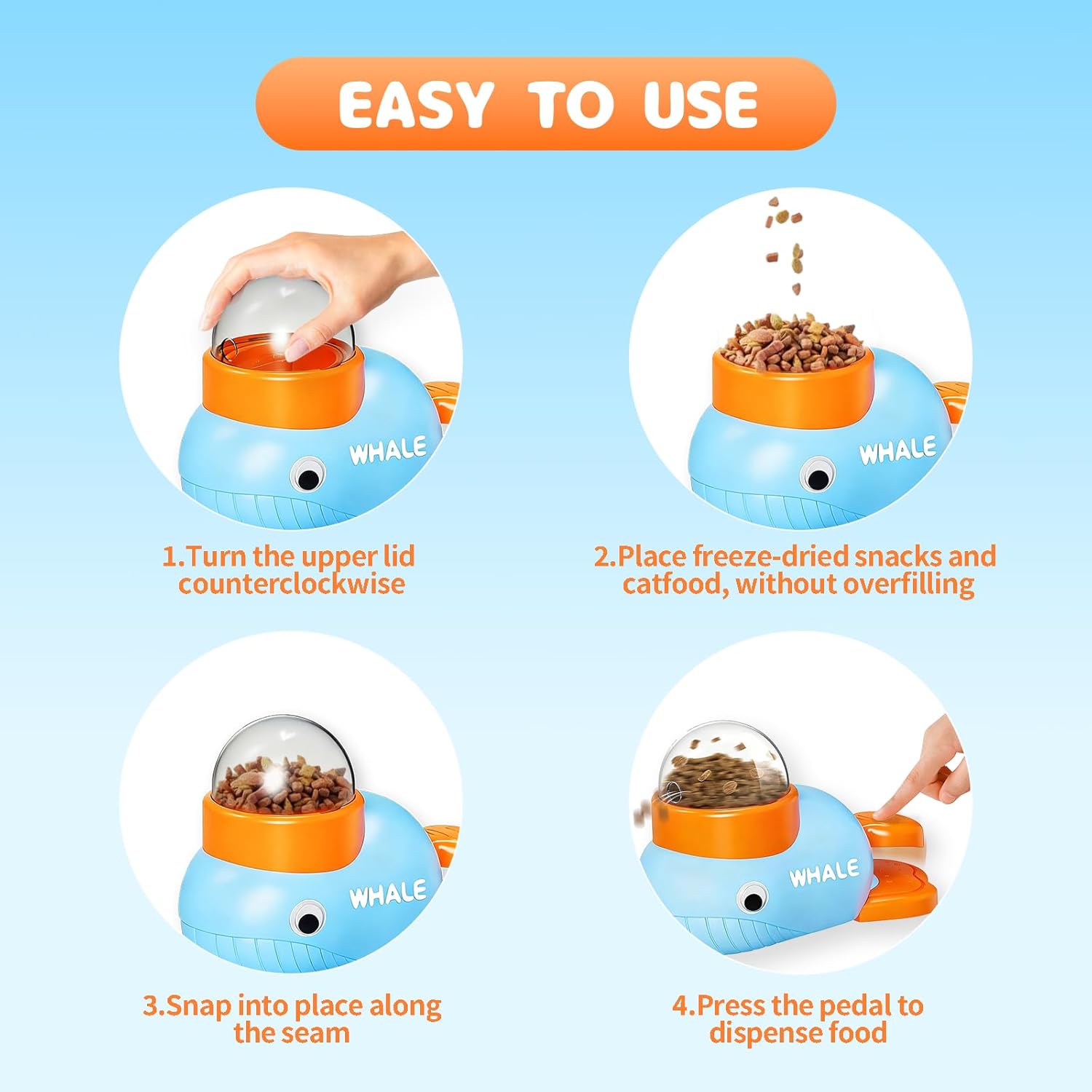 EASY TO USE

WHALE

1.Turn the upper lid counterclockwise

WHALE

2.Place freeze-dried snacks and catfood, without overfilling

WHALE

3.Snap into place along the seam

WHALE

4.Press the pedal to dispense food