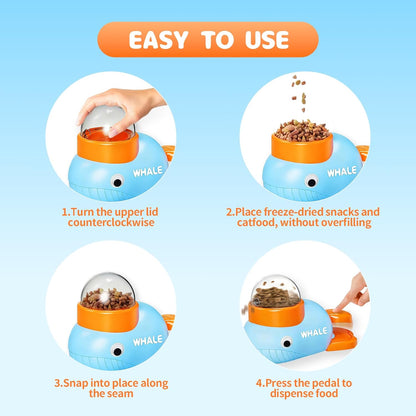 EASY TO USE

WHALE

1.Turn the upper lid counterclockwise

WHALE

2.Place freeze-dried snacks and catfood, without overfilling

WHALE

3.Snap into place along the seam

WHALE

4.Press the pedal to dispense food