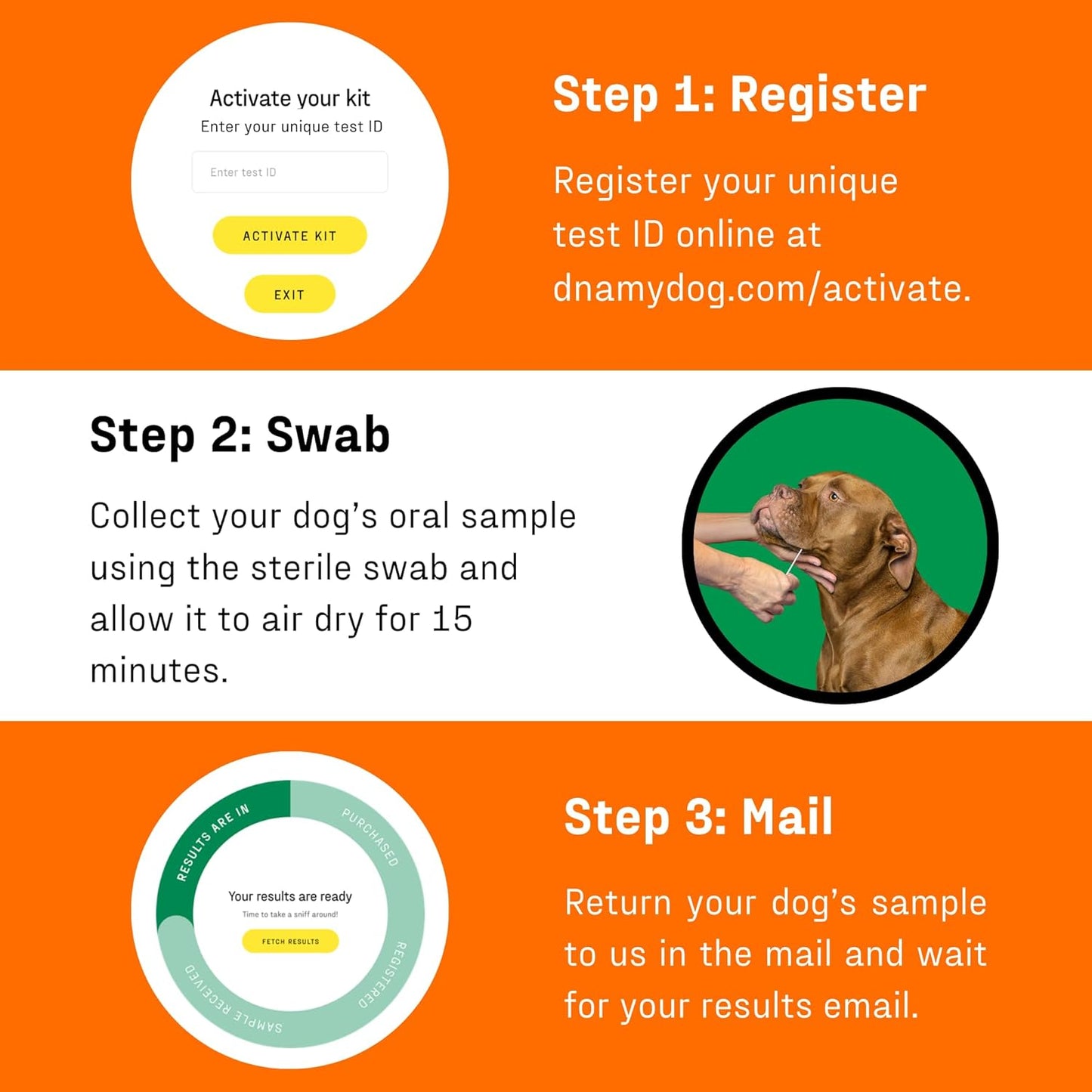 Activate your kit
Enter your unique test ID

Enter test ID

ACTIVATE KIT

EXIT

Step 1: Register

Register your unique test ID online at dnamydog.com/activate.

Step 2: Swab

Collect your dog's oral sample using the sterile swab and allow it to air dry for 15 minutes.

RESULTS ARE IN
PURCHASED
REGISTERED
SAMPLE RECEIVED

Your results are ready
Time to take a sniff around!

FETCH RESULTS

Step 3: Mail

Return your dog's sample to us in the mail and wait for your results email.