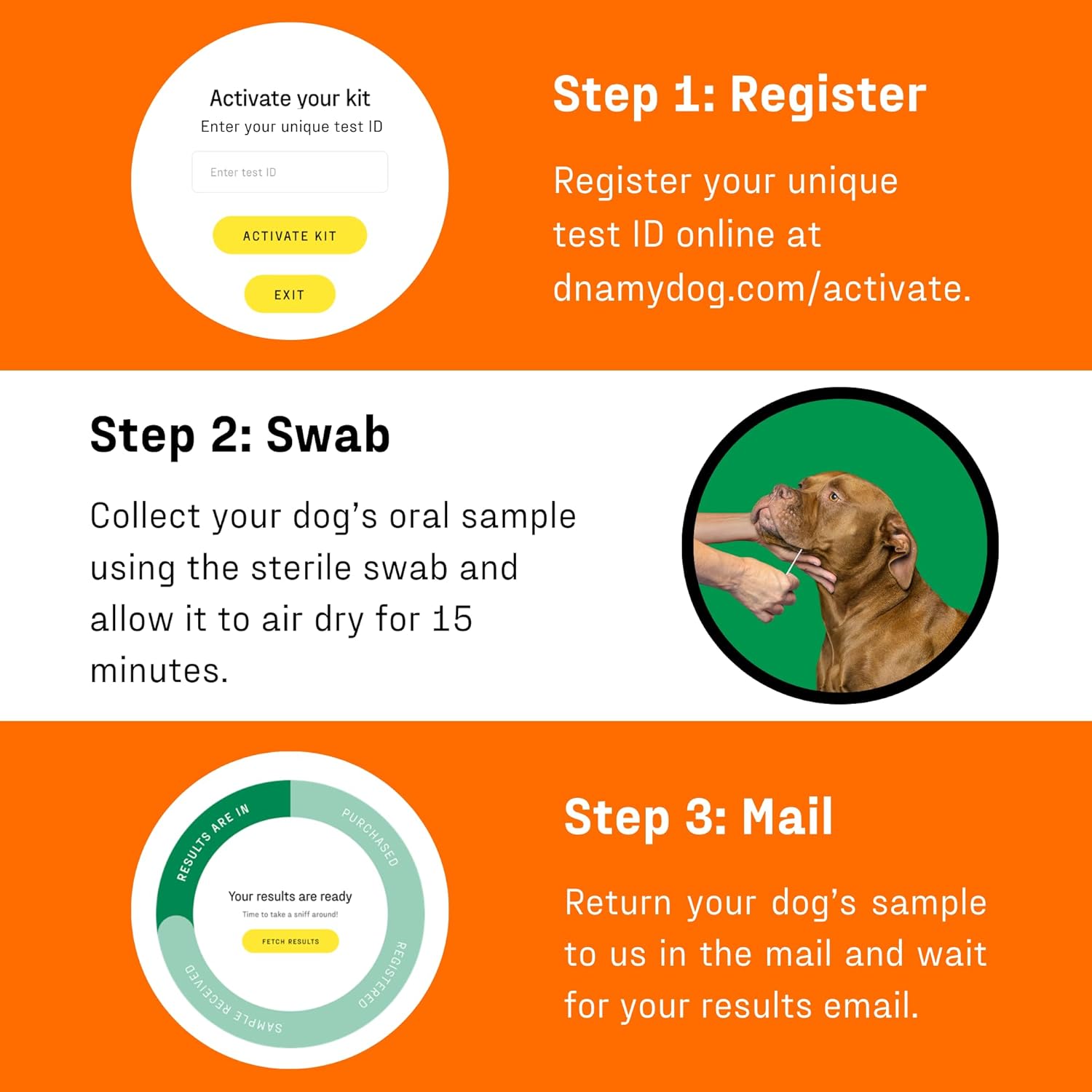 Activate your kit
Enter your unique test ID

Enter test ID

ACTIVATE KIT

EXIT

Step 1: Register

Register your unique test ID online at dnamydog.com/activate.

Step 2: Swab

Collect your dog's oral sample using the sterile swab and allow it to air dry for 15 minutes.

RESULTS ARE IN
PURCHASED
REGISTERED
SAMPLE RECEIVED

Your results are ready
Time to take a sniff around!
FETCH RESULTS

Step 3: Mail

Return your dog's sample to us in the mail and wait for your results email.