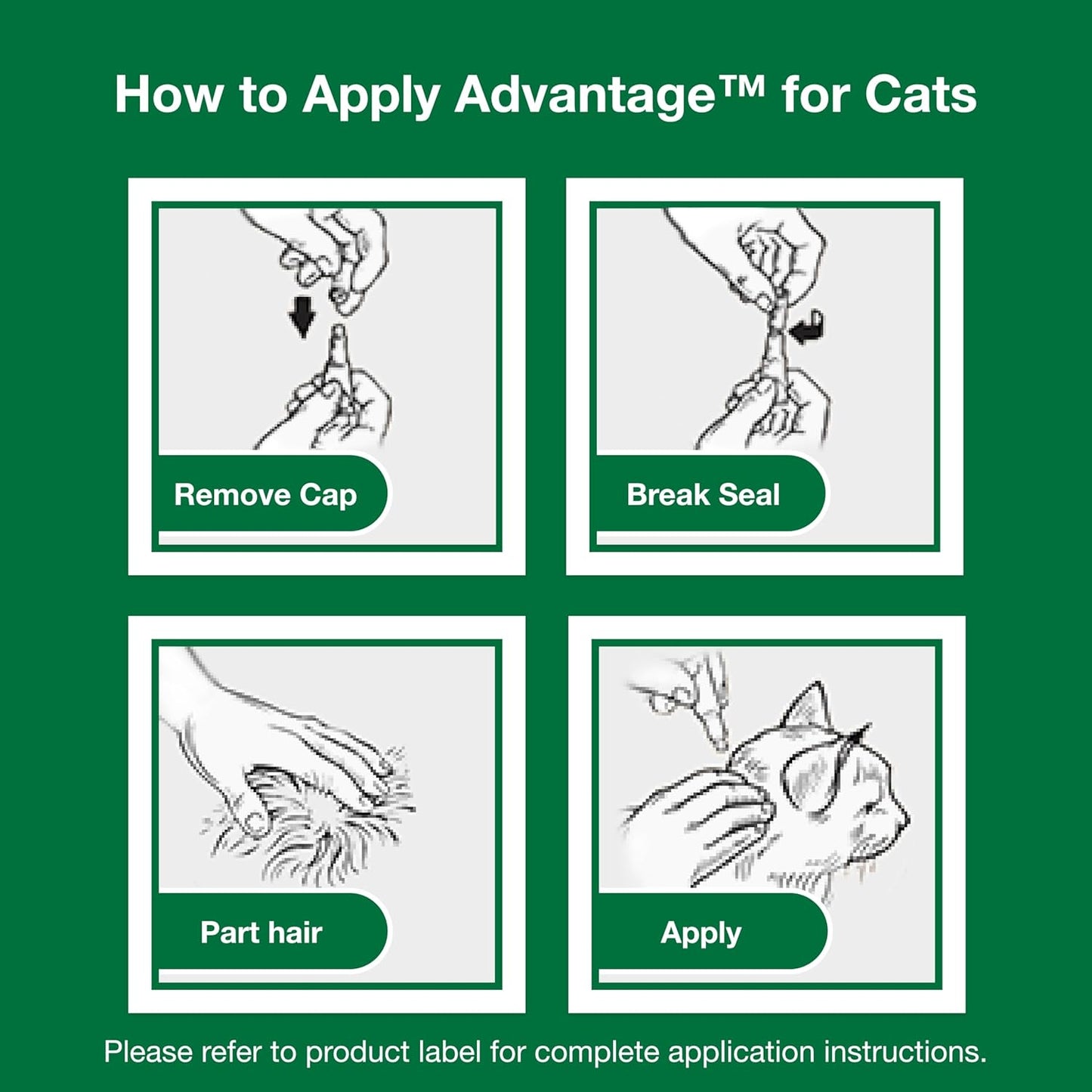 How to Apply Advantage™ for Cats

Remove Cap

Break Seal

Part hair

Apply

Please refer to product label for complete application instructions.