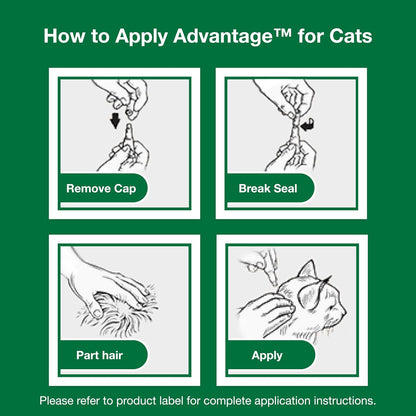 How to Apply Advantage™ for Cats

Remove Cap

Break Seal

Part hair

Apply

Please refer to product label for complete application instructions.